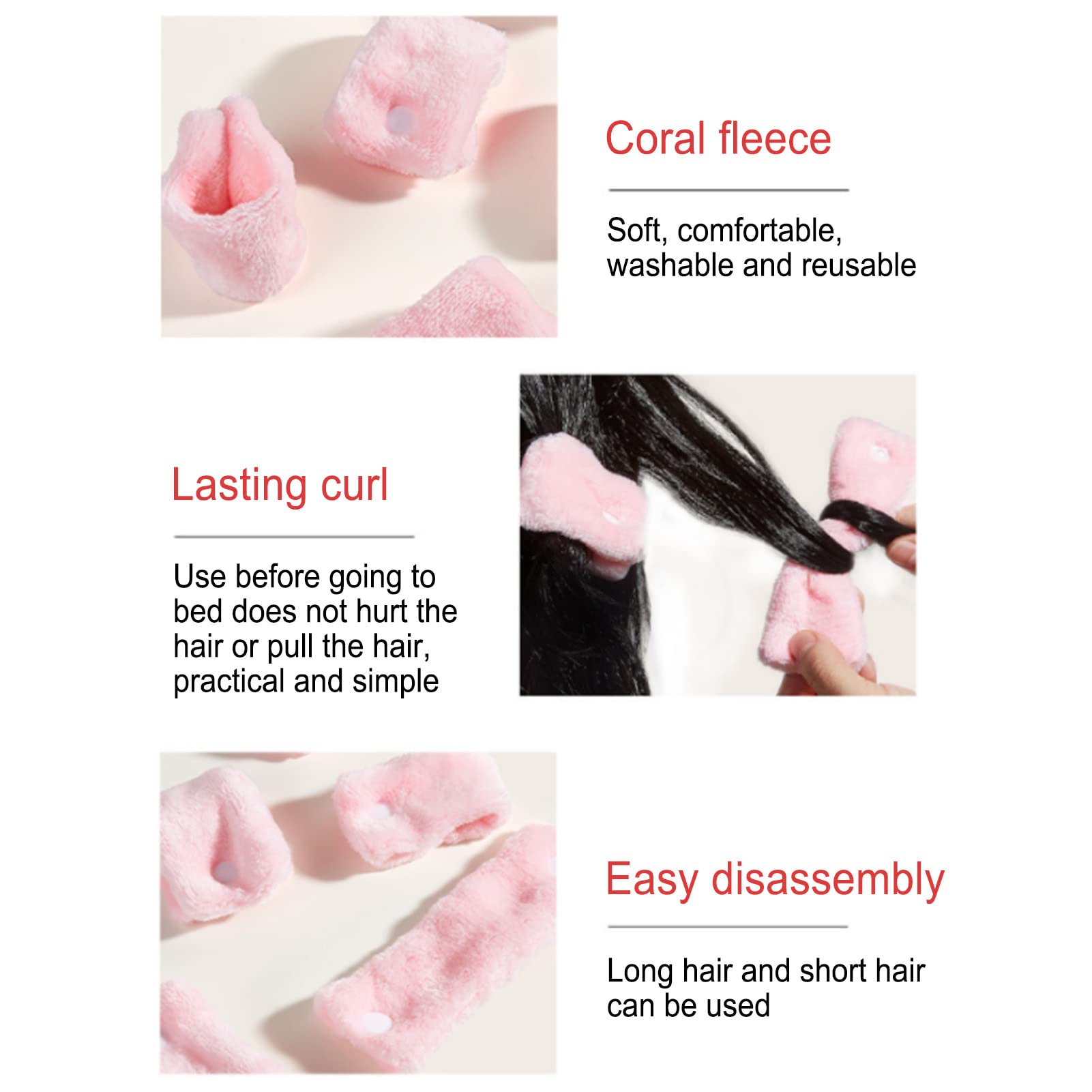 Coral fleece

Soft, comfortable, washable and reusable

Lasting curl

Use before going to bed does not hurt the hair or pull the hair, practical and simple

Easy disassembly

Long hair and short hair can be used