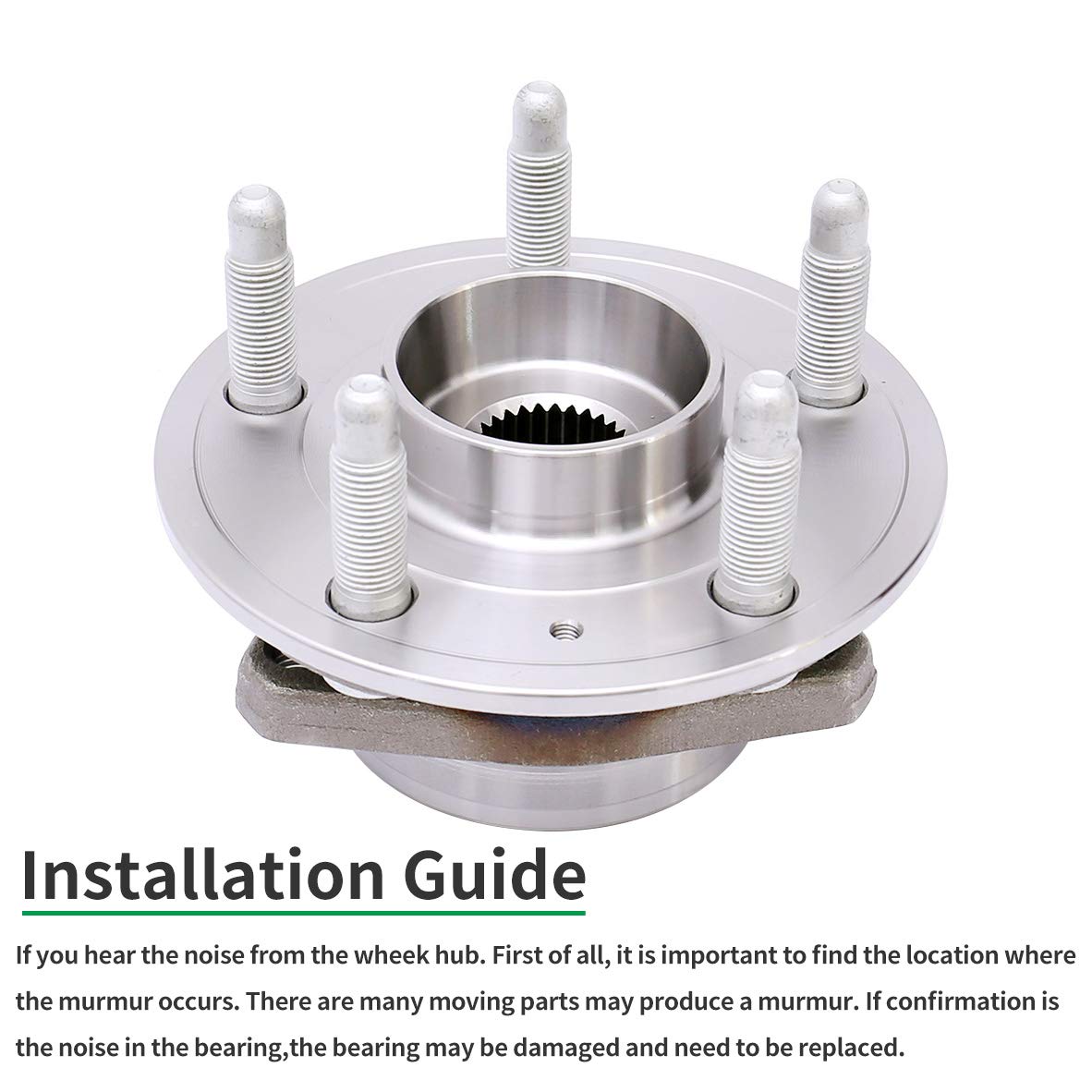 Installation Guide

If you hear the noise from the wheek hub. First of all, it is important to find the location where the murmur occurs. There are many moving parts may produce a murmur. If confirmation is the noise in the bearing,the bearing may be damaged and need to be replaced.