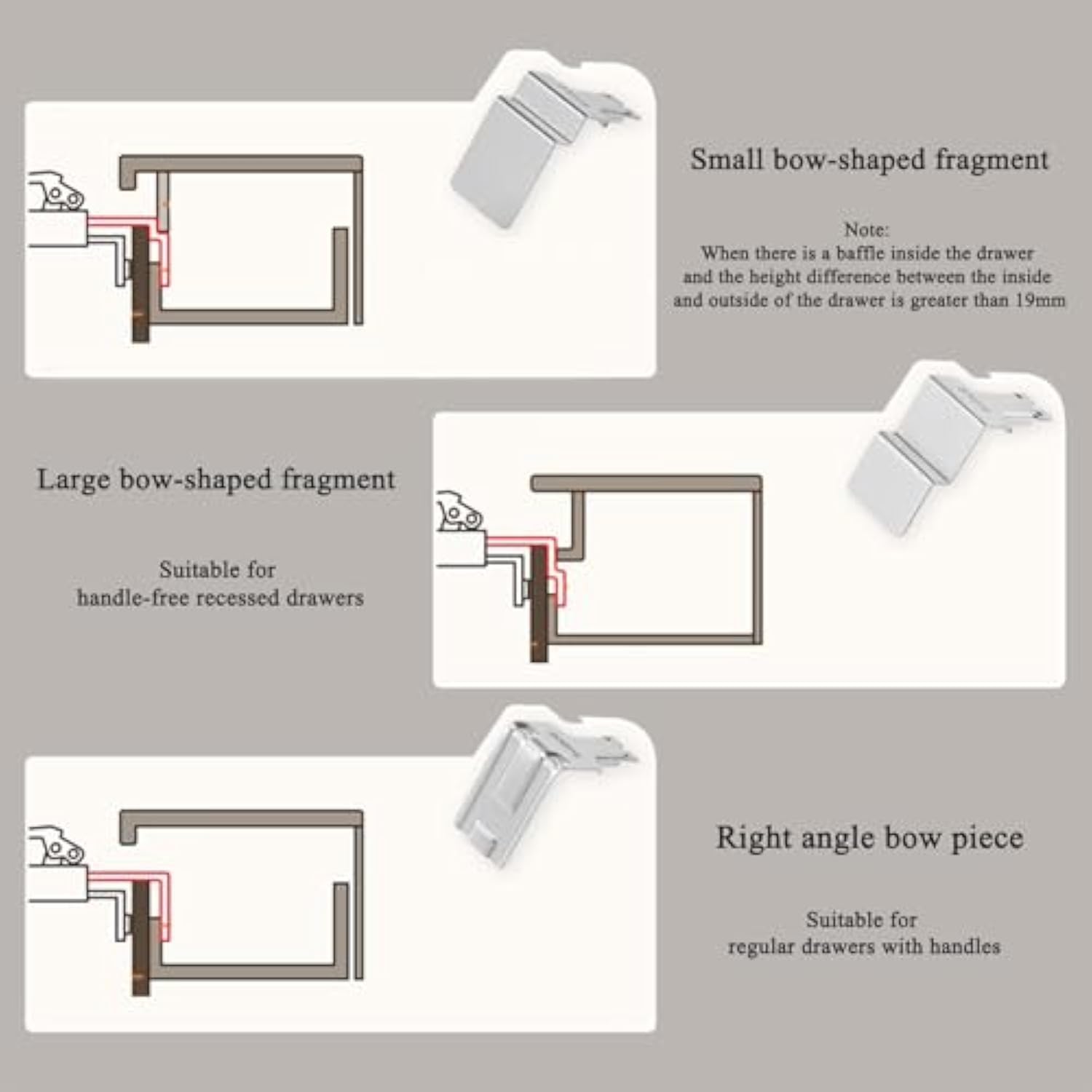 Small bow-shaped fragment

Note:
When there is a baffle inside the drawer and the height difference between the inside and outside of the drawer is greater than 19mm

Large bow-shaped fragment

Suitable for
handle-free recessed drawers

Right angle bow piece

Suitable for
regular drawers with handles