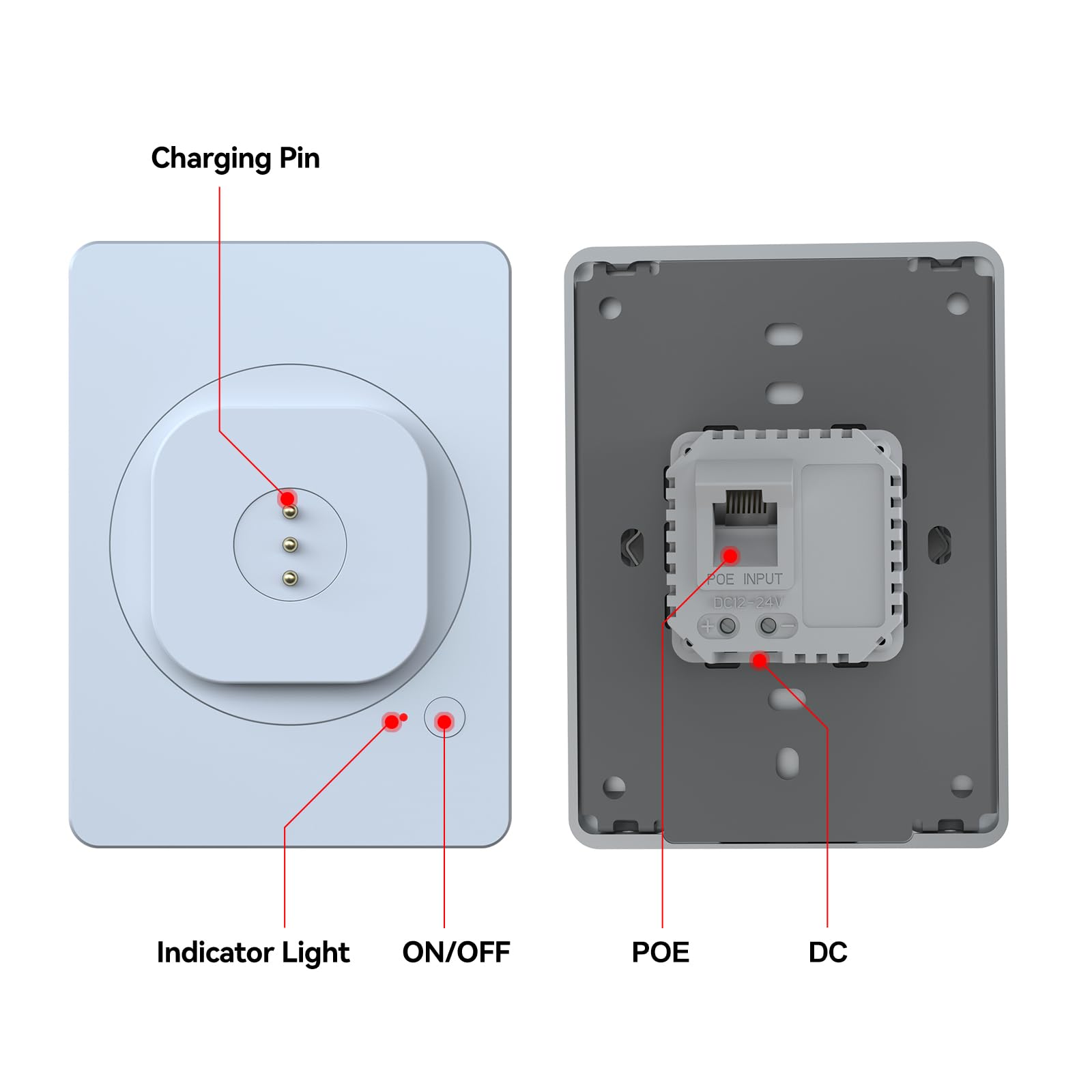 Charging Pin

POE INPUT
DC12-24V
+ −

Indicator Light
ON/OFF
POE
DC