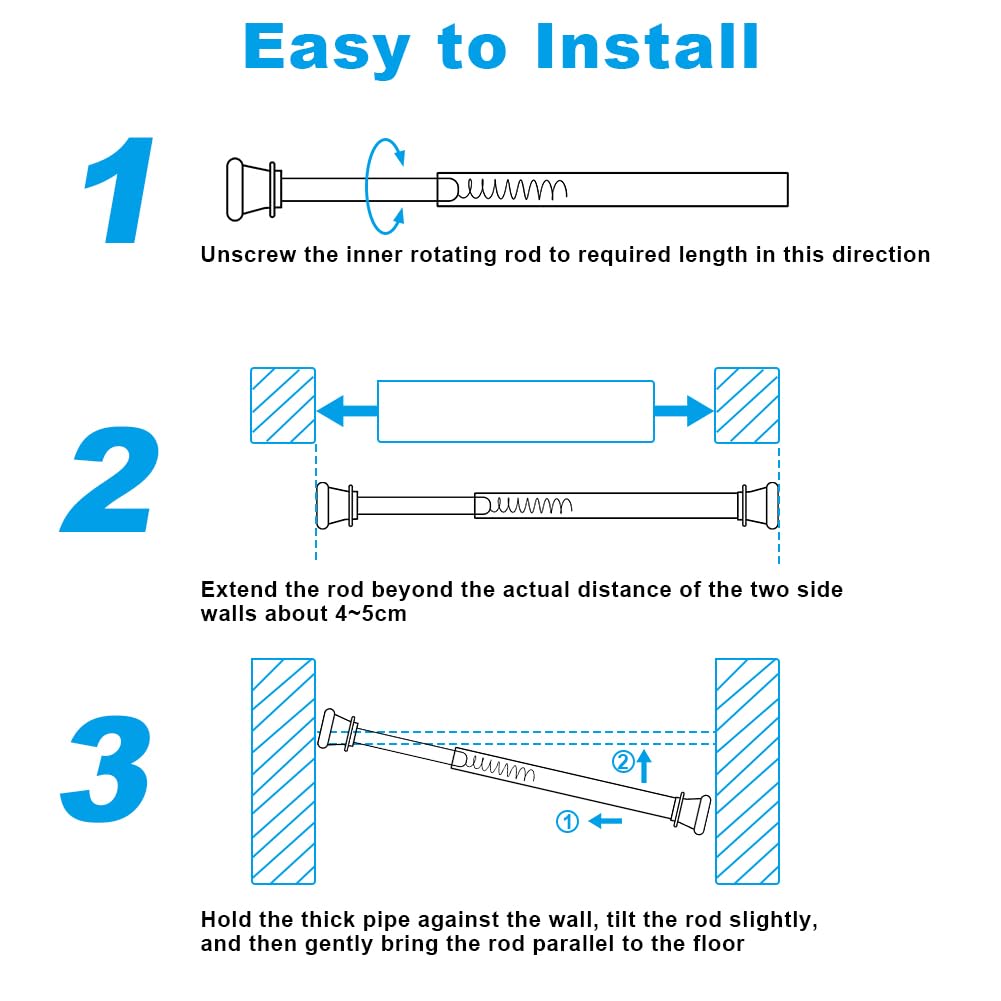 Easy to Install

1

Unscrew the inner rotating rod to required length in this direction

2

Extend the rod beyond the actual distance of the two side walls about 4~5cm

3

②

①

Hold the thick pipe against the wall, tilt the rod slightly, and then gently bring the rod parallel to the floor