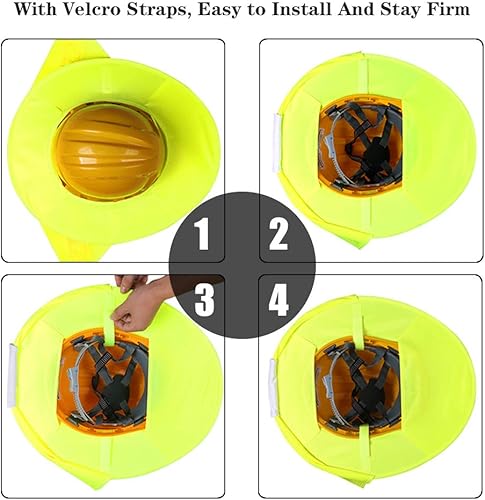 With Velcro Straps, Easy to Install And Stay Firm

1

2

3

4