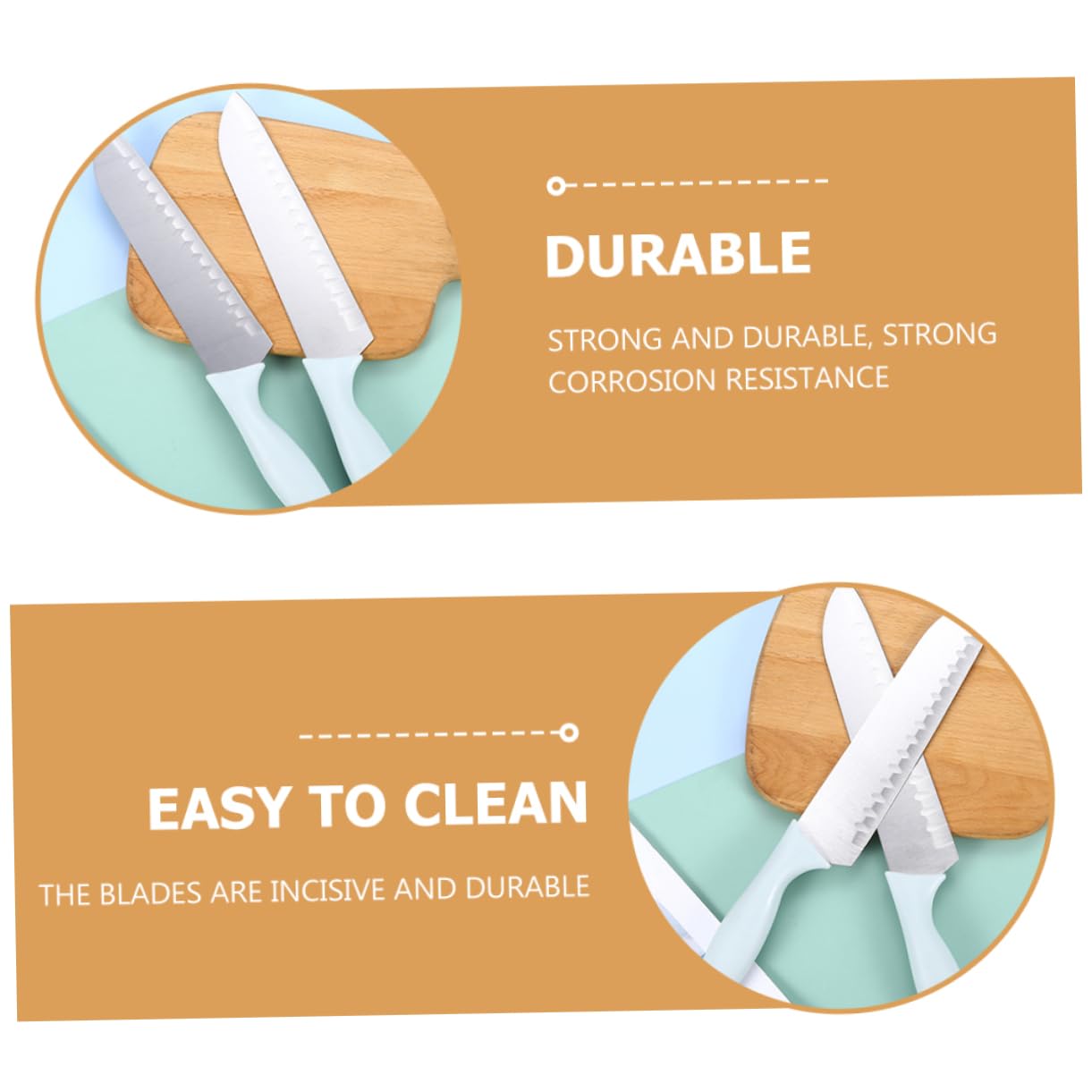 DURABLE

STRONG AND DURABLE, STRONG CORROSION RESISTANCE

EASY TO CLEAN

THE BLADES ARE INCISIVE AND DURABLE