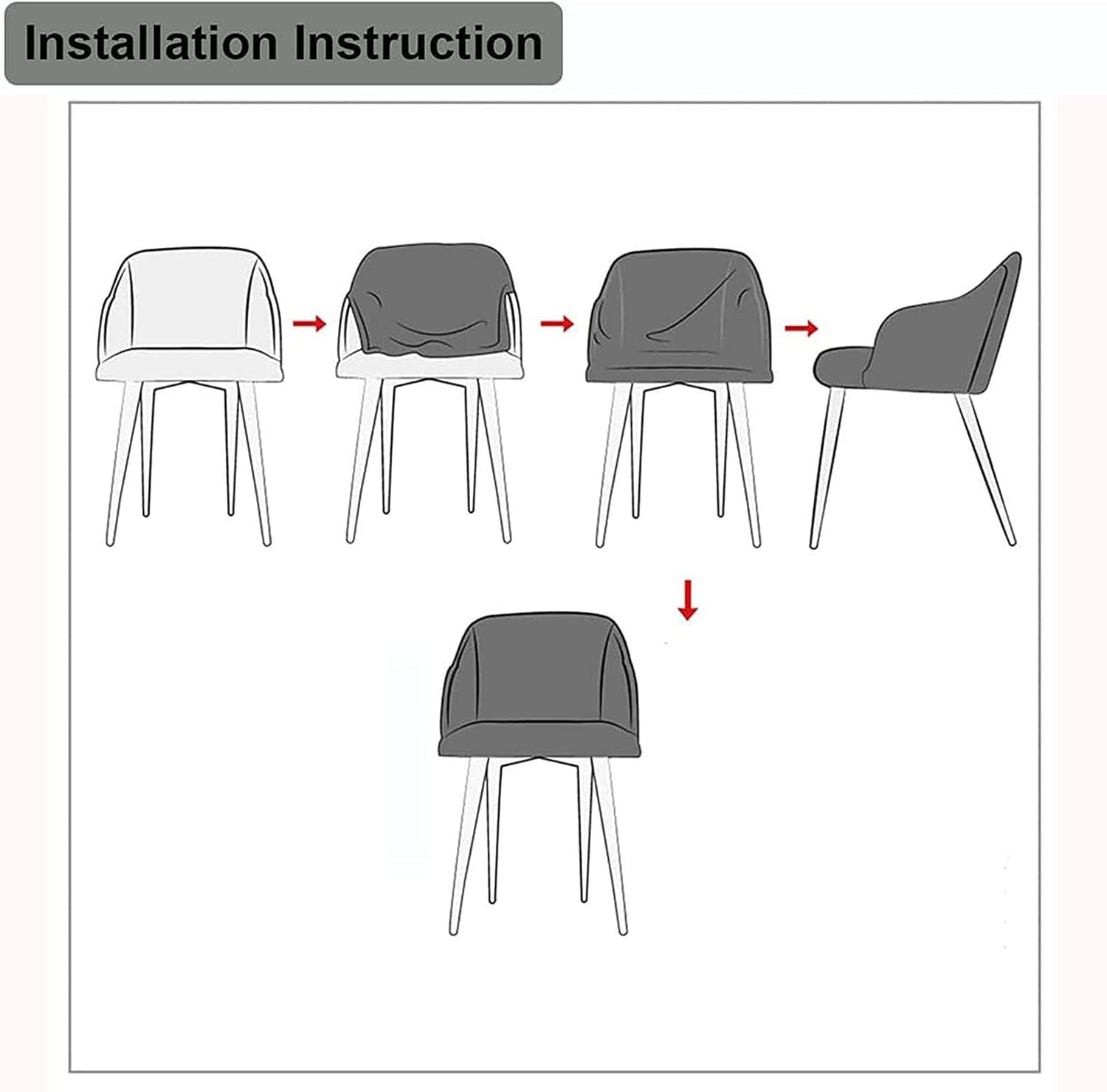 Installation Instruction