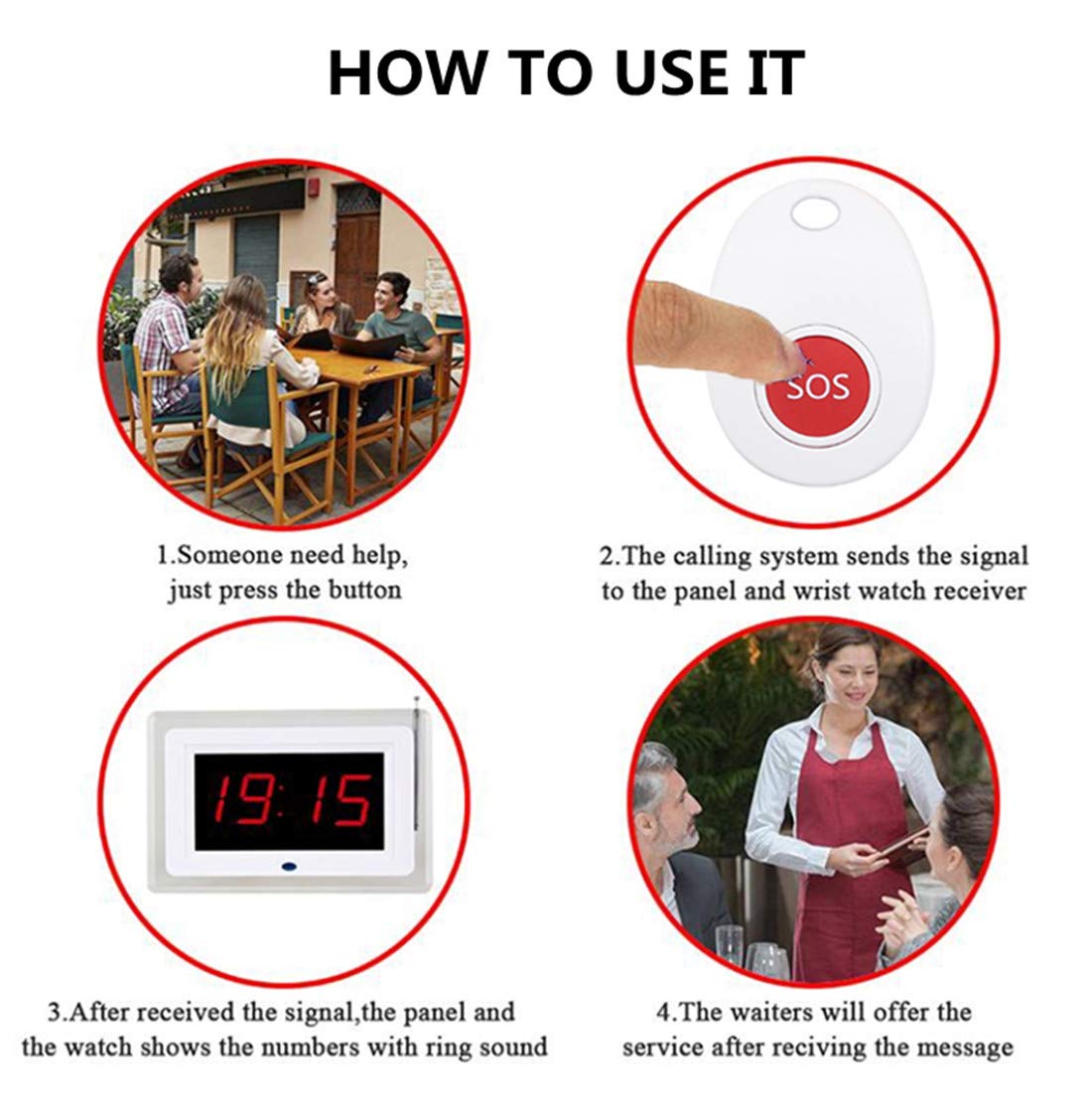 HOW TO USE IT

SOS

1.Someone need help, just press the button

2.The calling system sends the signal to the panel and wrist watch receiver

19:15

3.After received the signal,the panel and the watch shows the numbers with ring sound

4.The waiters will offer the service after reciving the message