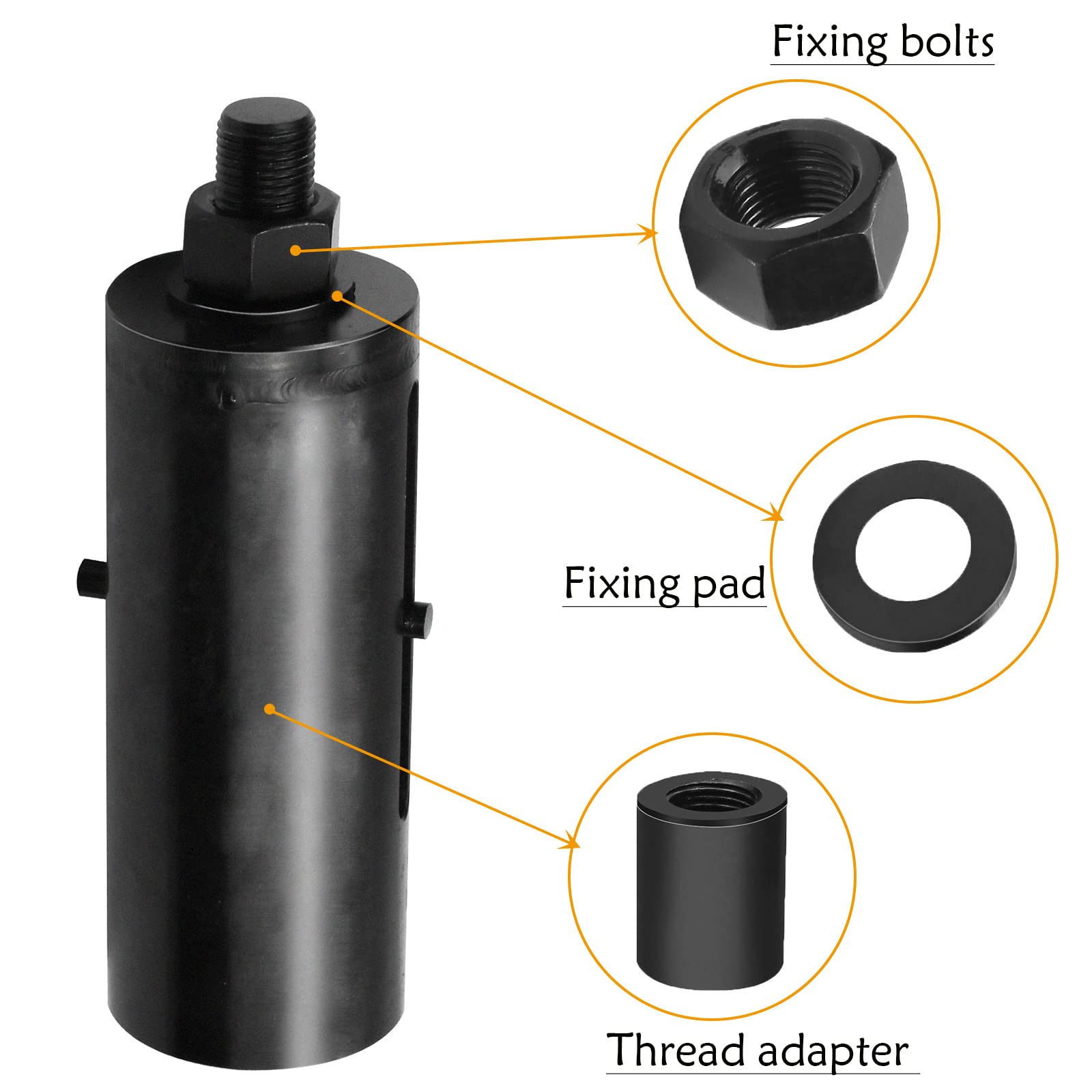 Fixing bolts

Fixing pad

Thread adapter