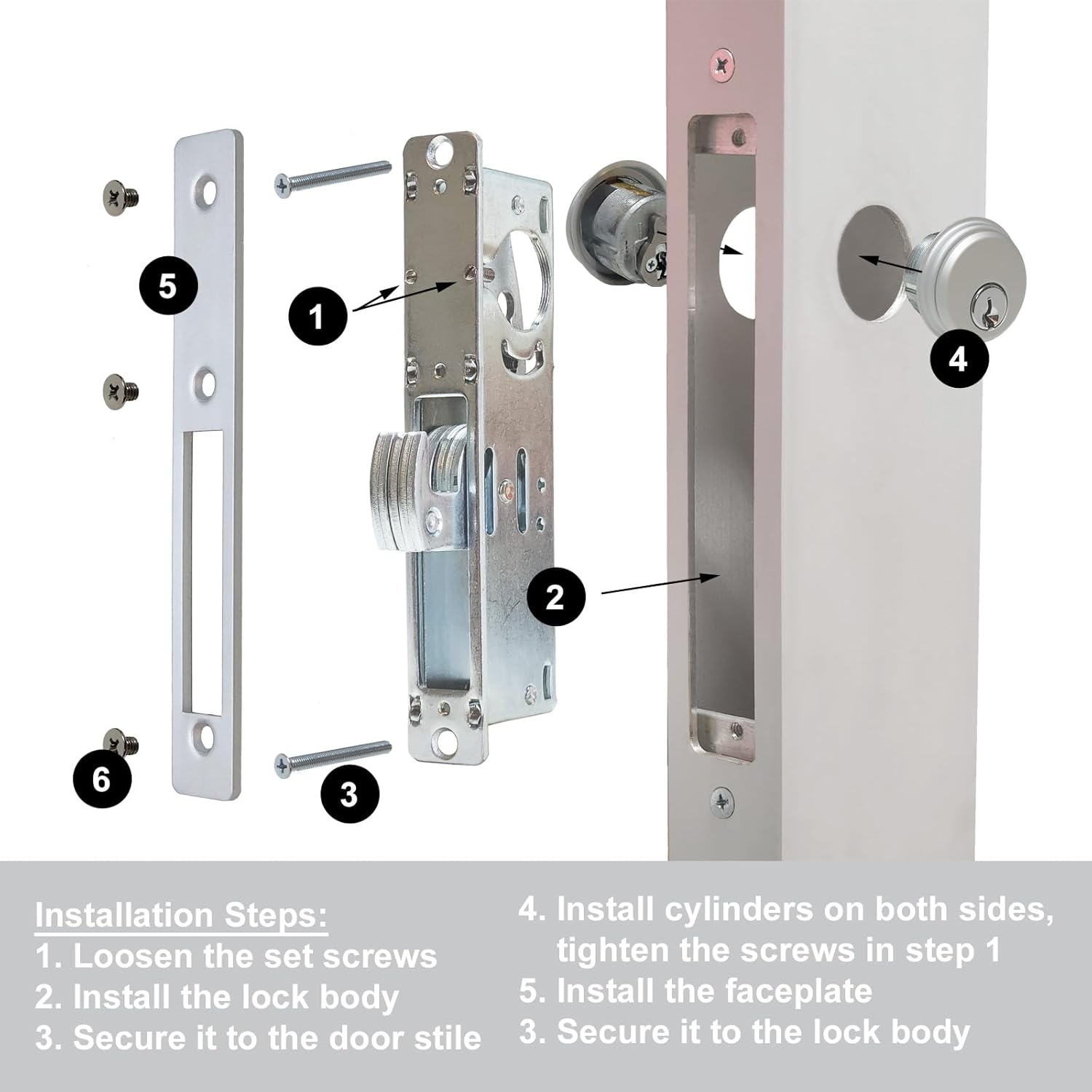 5

1

4

2

6

3

Installation Steps:
1. Loosen the set screws
2. Install the lock body
3. Secure it to the door stile

4. Install cylinders on both sides, tighten the screws in step 1
5. Install the faceplate
3. Secure it to the lock body