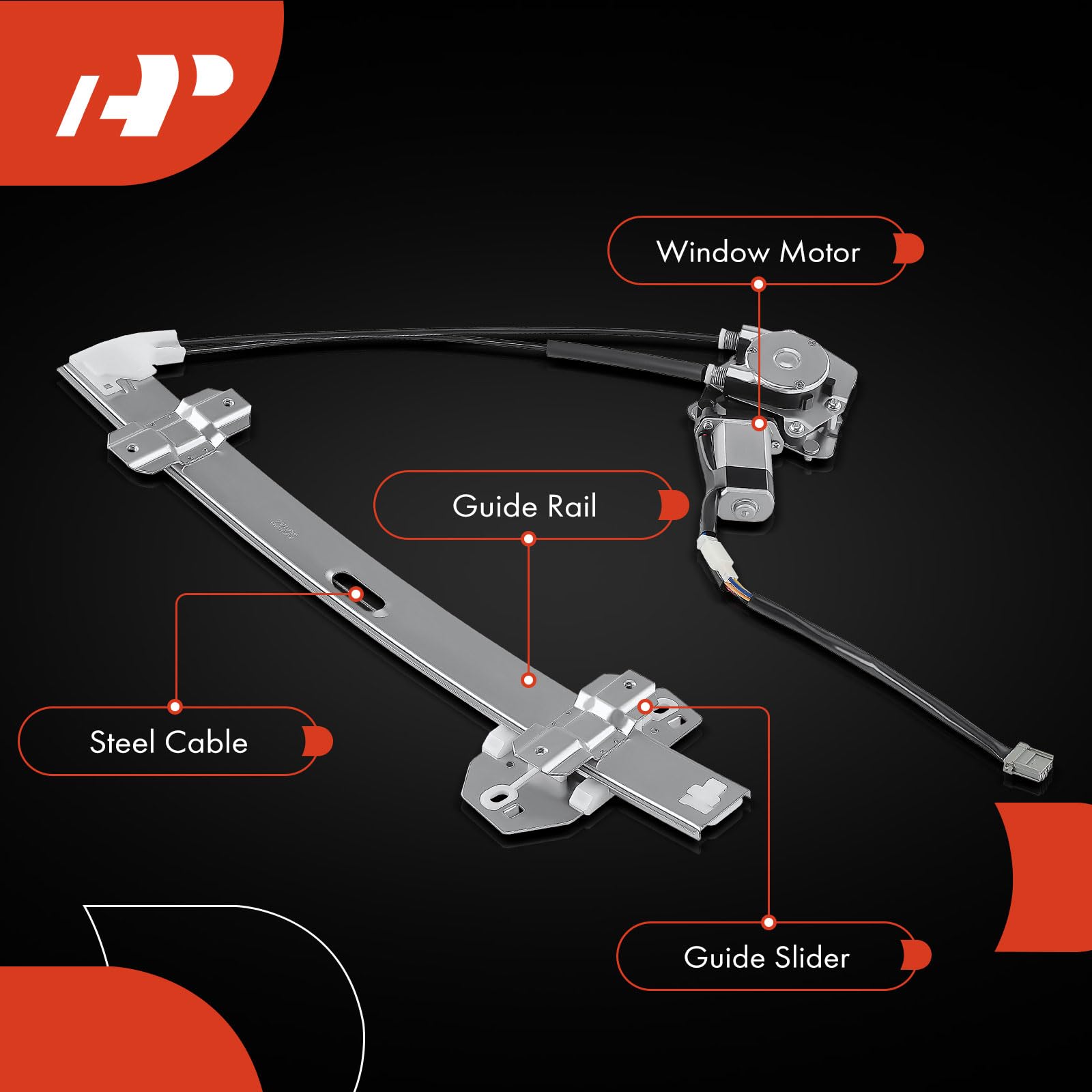 Window Motor

Guide Rail

Steel Cable

Guide Slider