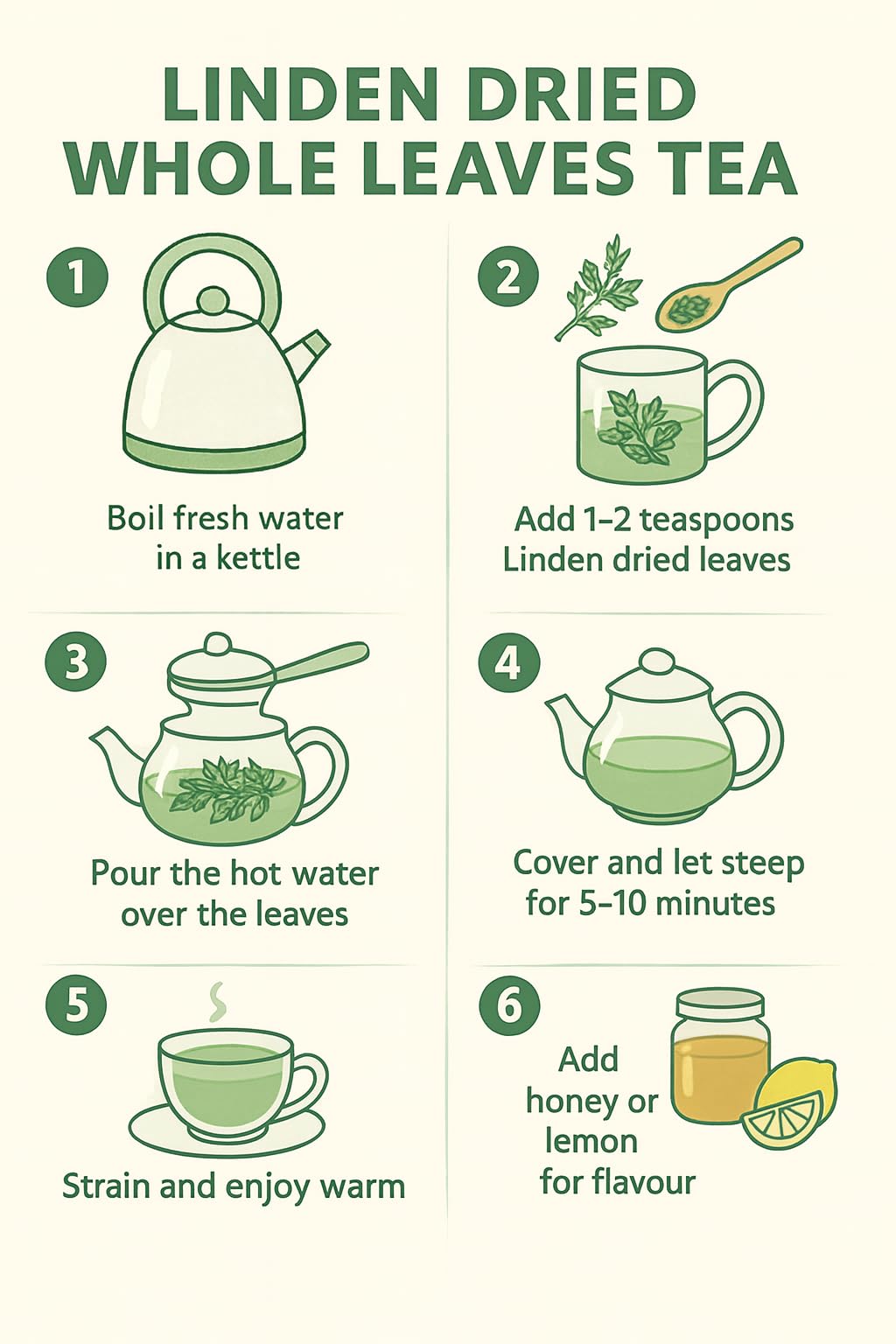 LINDEN DRIED WHOLE LEAVES TEA

1
Boil fresh water in a kettle

2
Add 1–2 teaspoons Linden dried leaves

3
Pour the hot water over the leaves

4
Cover and let steep for 5–10 minutes

5
Strain and enjoy warm

6
Add honey or lemon for flavour