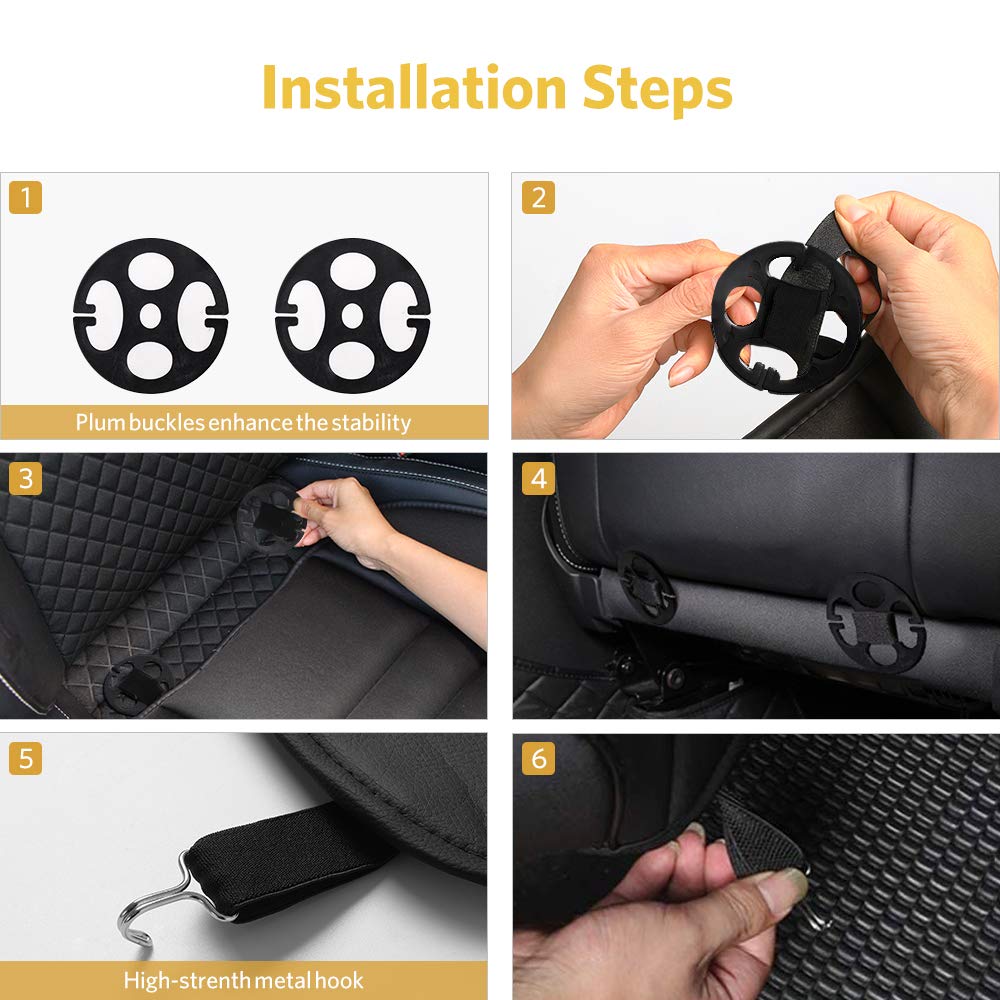 Installation Steps

1

Plum buckles enhance the stability

2

3

4

5

High-strenth metal hook

6