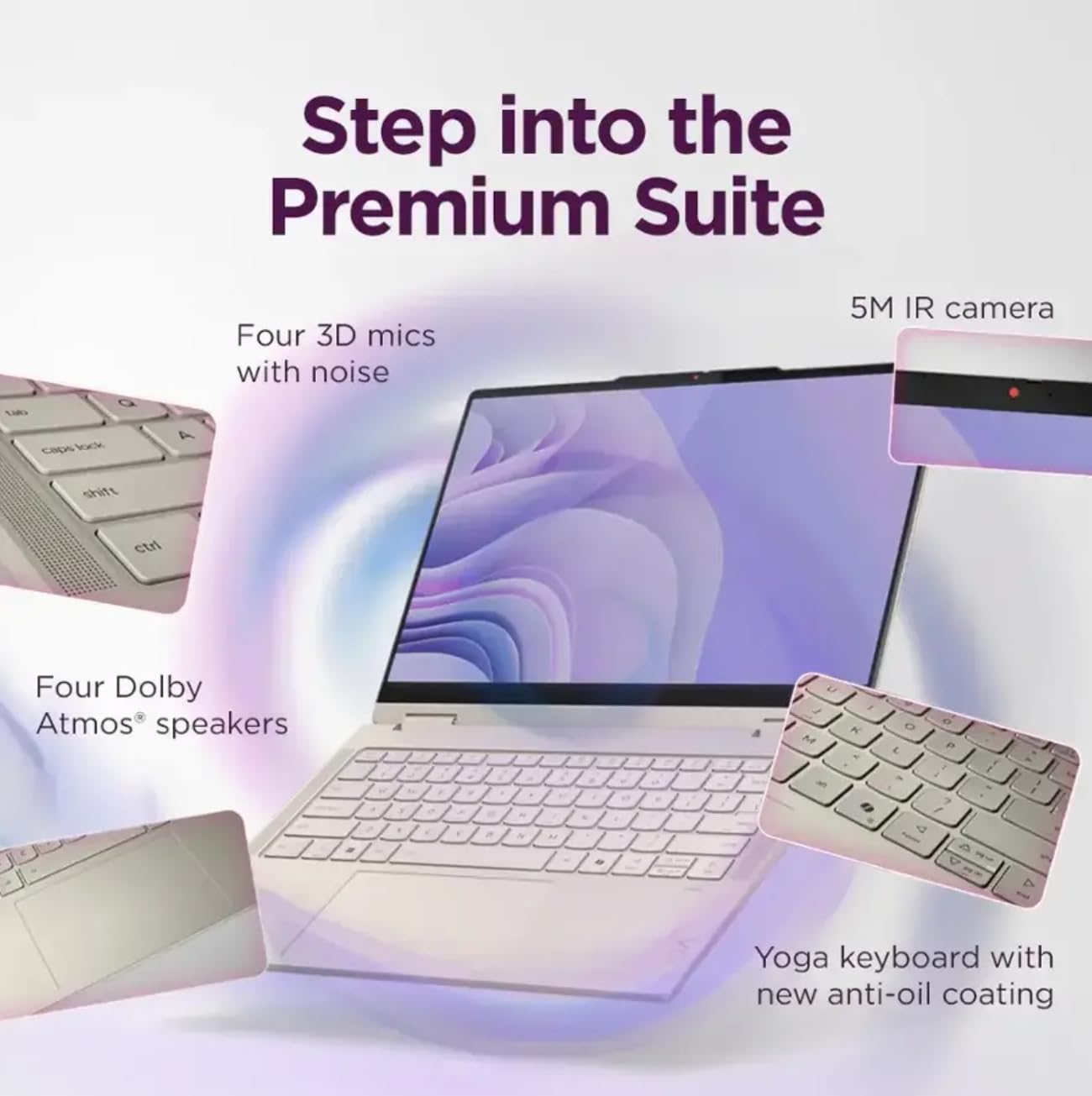 Step into the Premium Suite

Four 3D mics with noise

5M IR camera

tab

caps lock

shift

ctrl

Q

A

Four Dolby Atmos® speakers

Yoga keyboard with new anti-oil coating