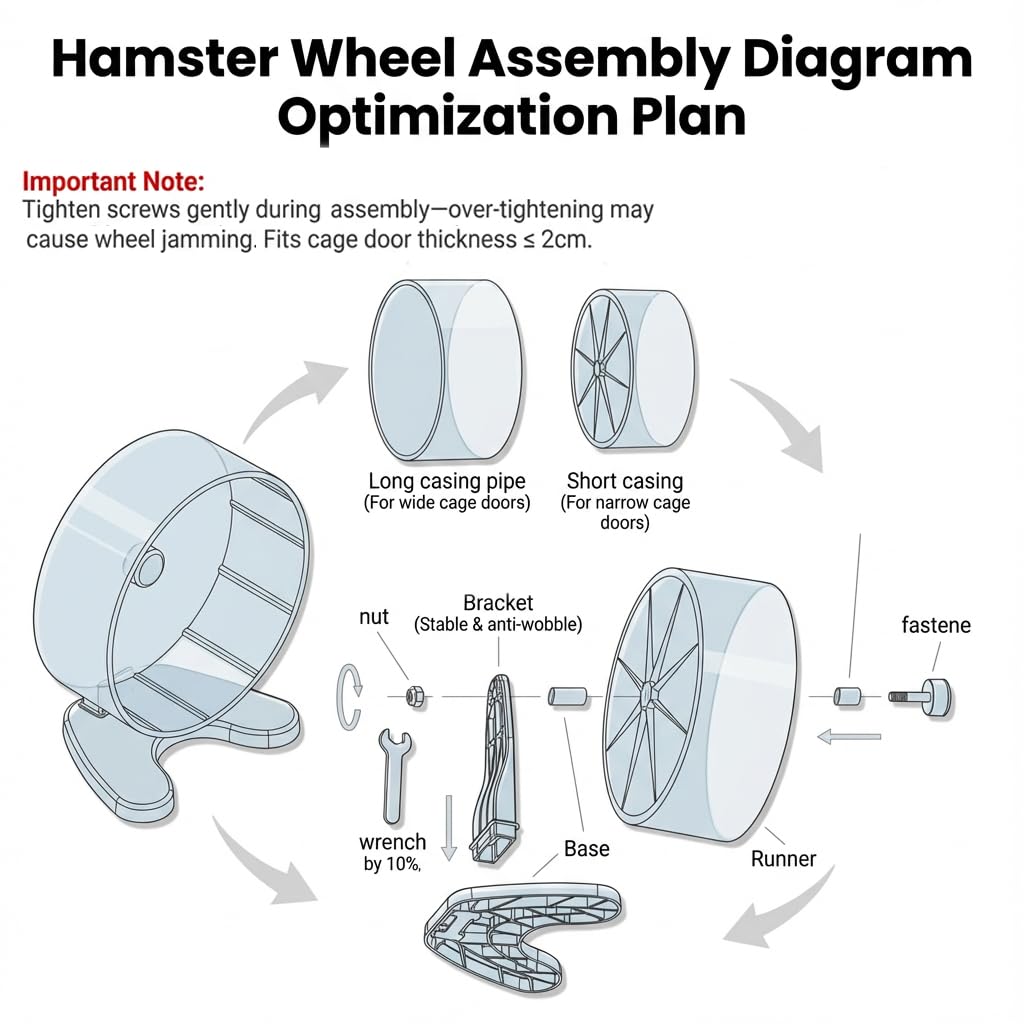 Hamster Wheel Assembly Diagram Optimization Plan

Important Note:
Tighten screws gently during assembly—over-tightening may cause wheel jamming. Fits cage door thickness ≤ 2cm.

Long casing pipe
(For wide cage doors)

Short casing
(For narrow cage doors)

nut

Bracket
(Stable & anti-wobble)

fastene

wrench
by 10%,

Base

Runner