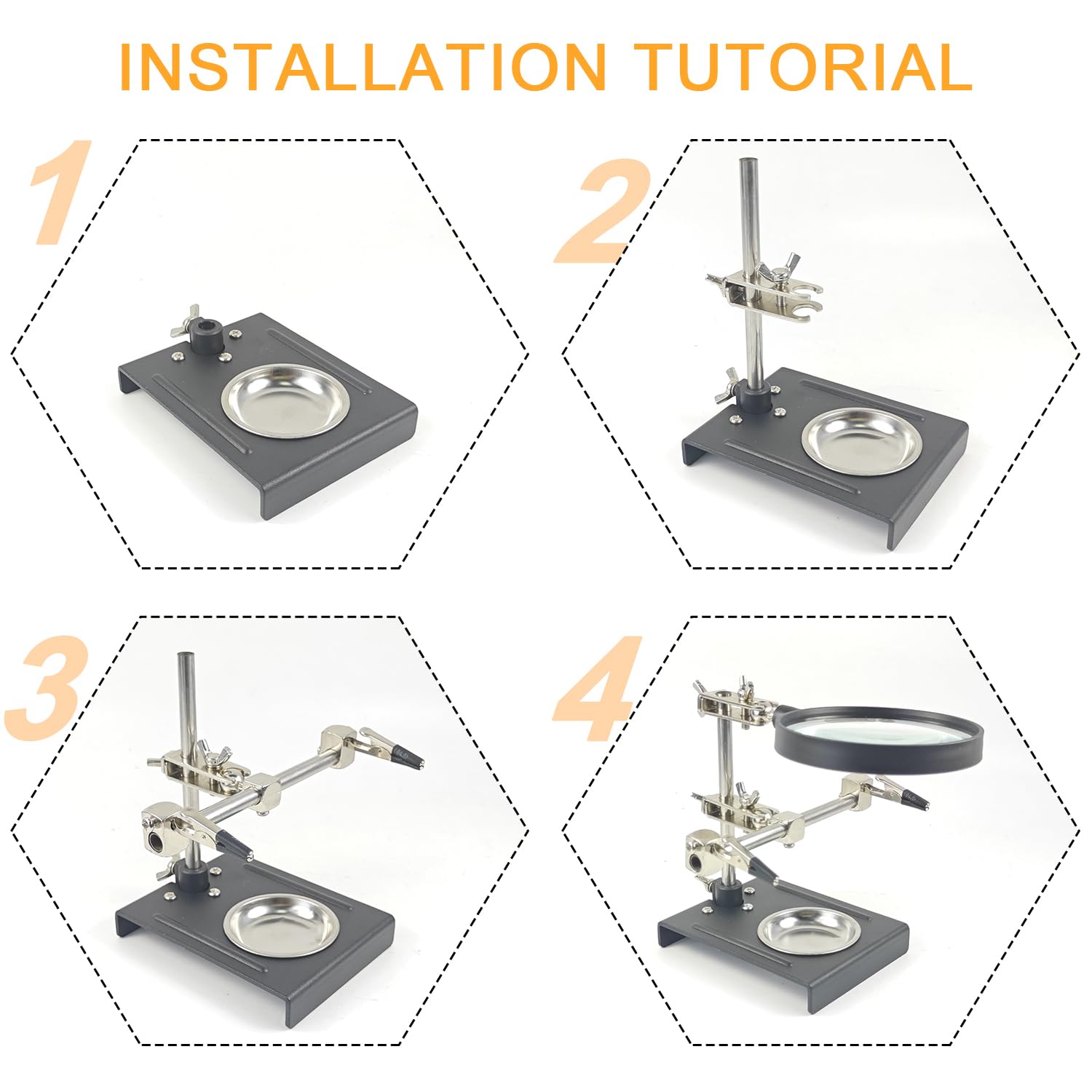 INSTALLATION TUTORIAL

1

2

3

4