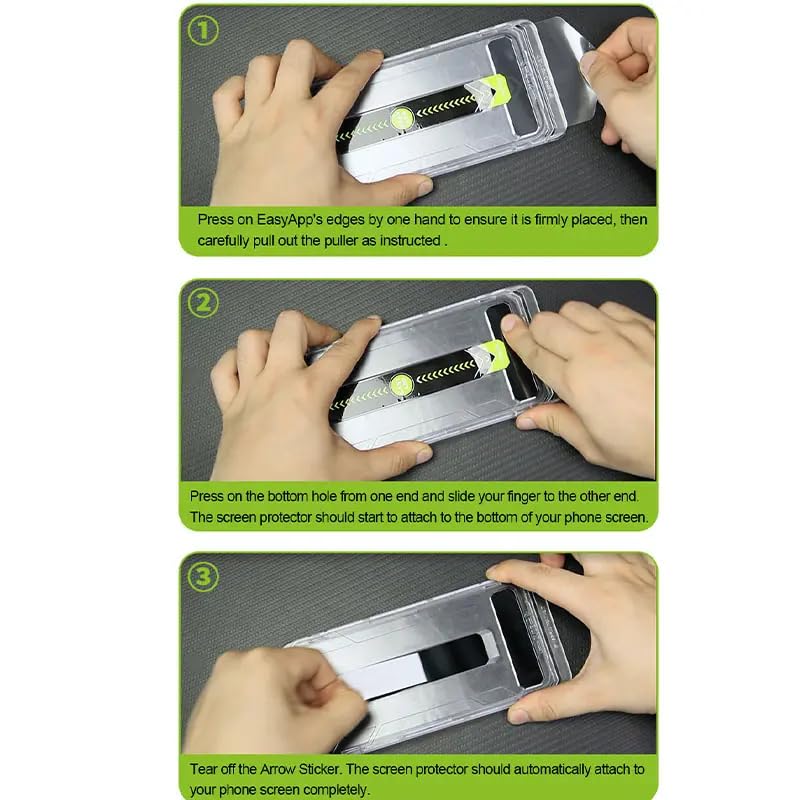 ①

Press on EasyApp's edges by one hand to ensure it is firmly placed, then carefully pull out the puller as instructed .

②

Press on the bottom hole from one end and slide your finger to the other end. The screen protector should start to attach to the bottom of your phone screen.

③

Tear off the Arrow Sticker. The screen protector should automatically attach to your phone screen completely.