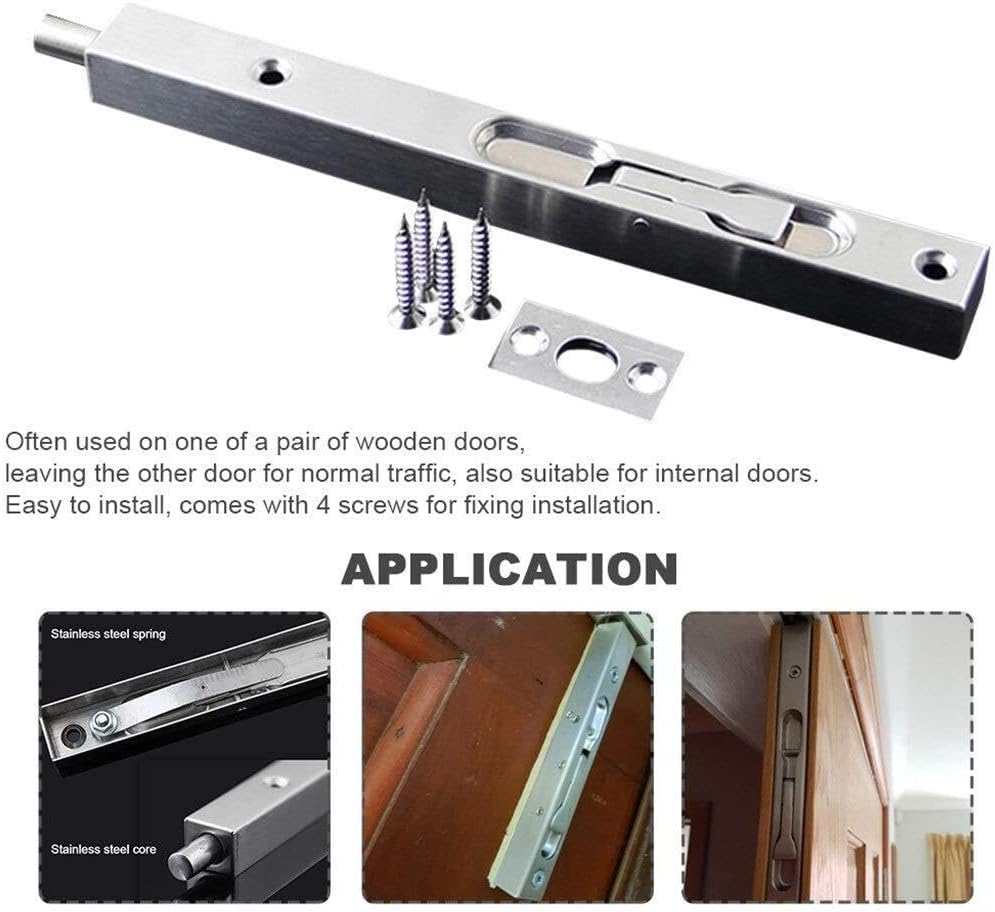 Often used on one of a pair of wooden doors,
leaving the other door for normal traffic, also suitable for internal doors.
Easy to install, comes with 4 screws for fixing installation.

APPLICATION

Stainless steel spring

Stainless steel core