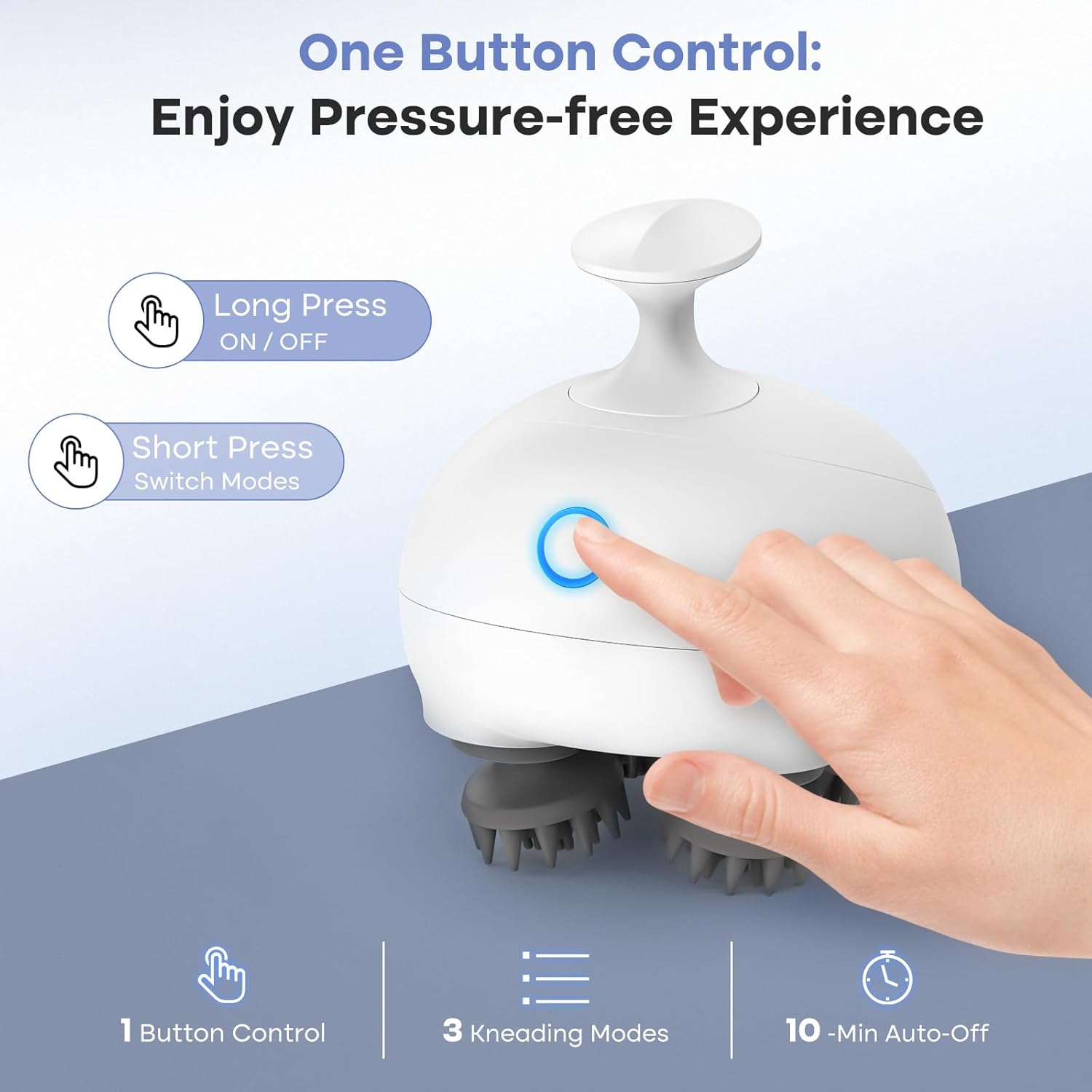 One Button Control:
Enjoy Pressure-free Experience

Long Press
ON / OFF

Short Press
Switch Modes

1 Button Control

3 Kneading Modes

10 -Min Auto-Off