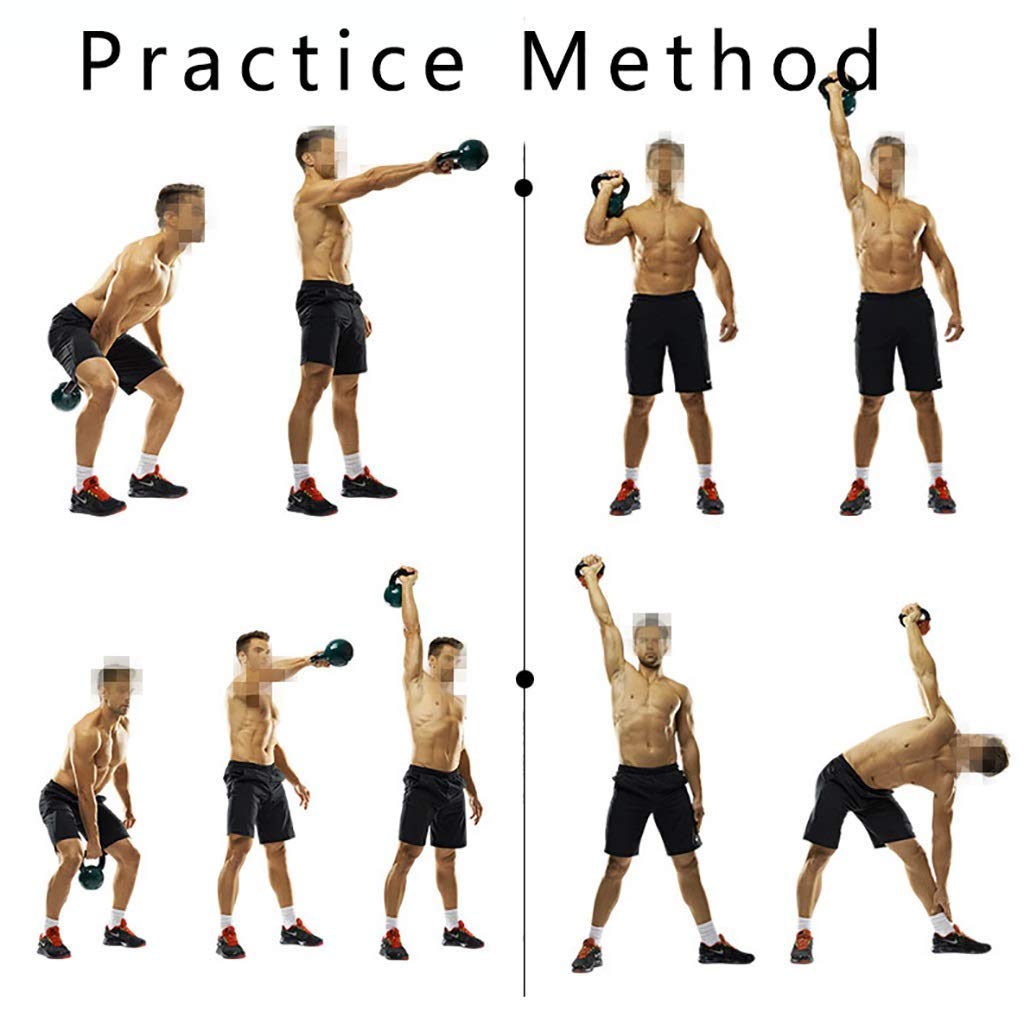 Practice Method