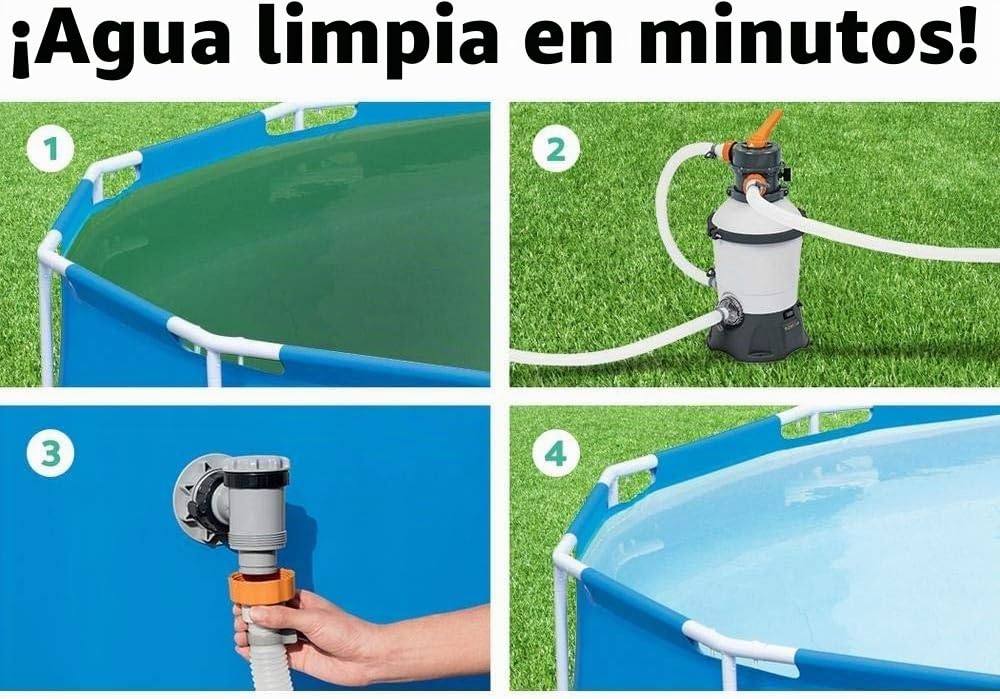 ¡Agua limpia en minutos!

1

2

3

4