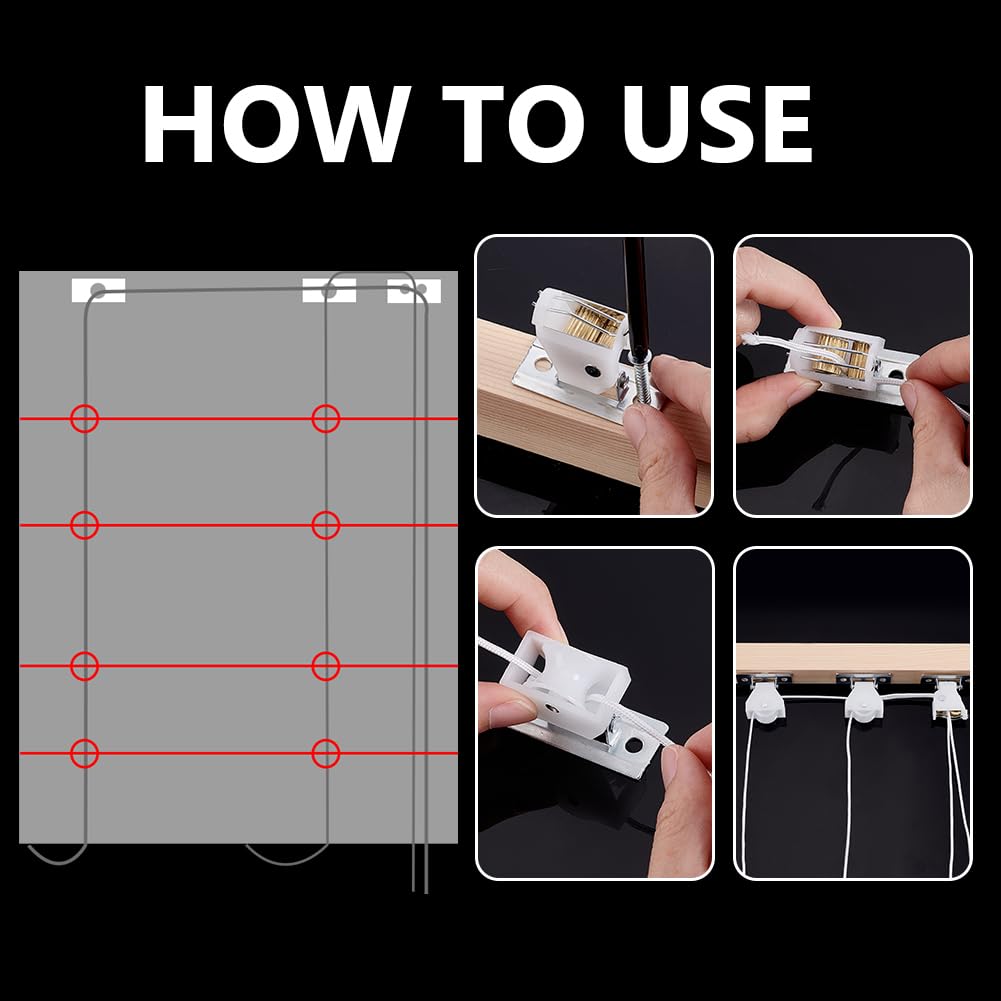 HOW TO USE