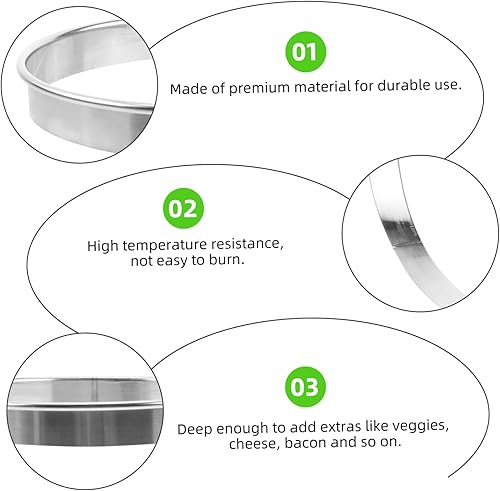 01

Made of premium material for durable use.

02

High temperature resistance, not easy to burn.

03

Deep enough to add extras like veggies, cheese, bacon and so on.