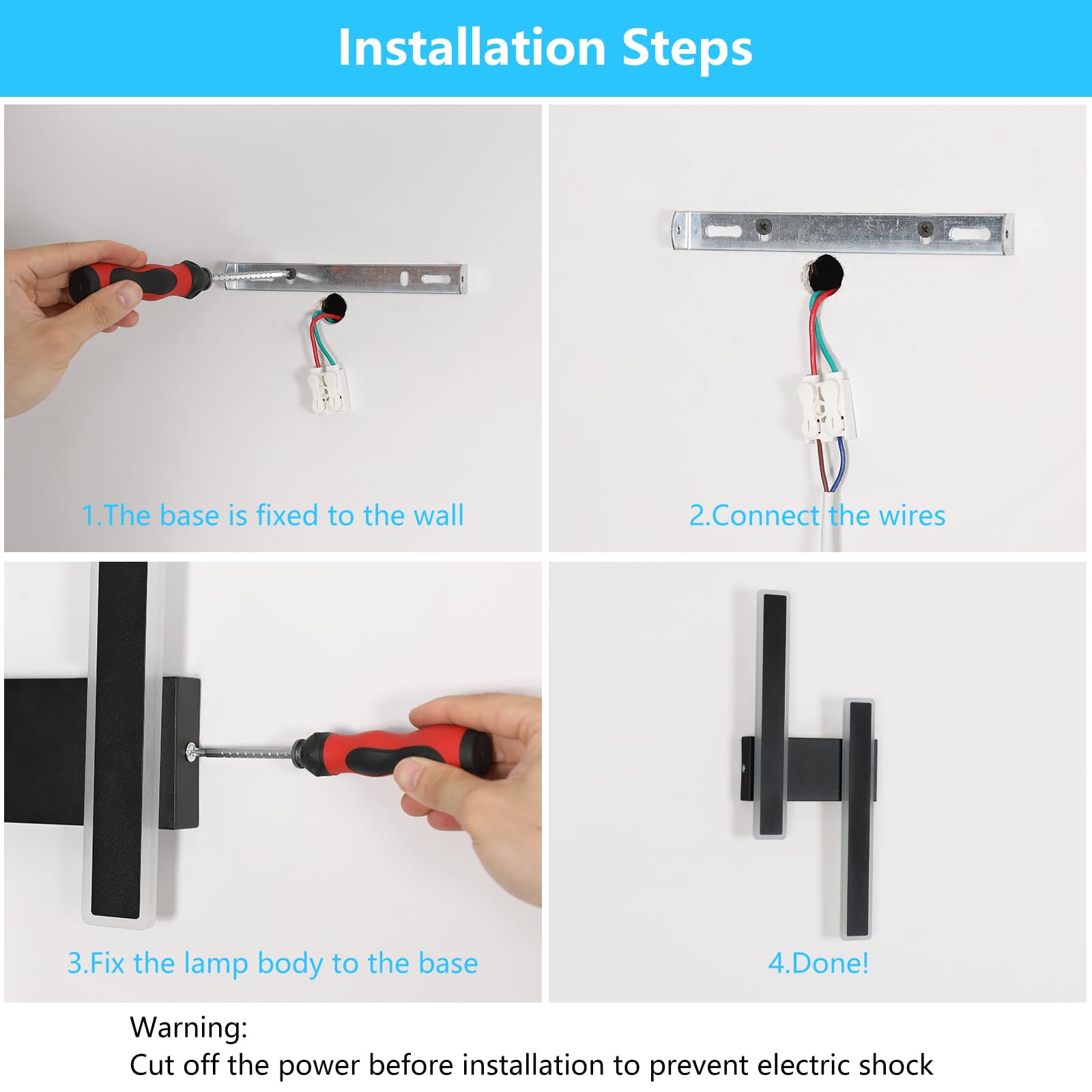 Installation Steps

1.The base is fixed to the wall

2.Connect the wires

3.Fix the lamp body to the base

4.Done!

Warning:
Cut off the power before installation to prevent electric shock