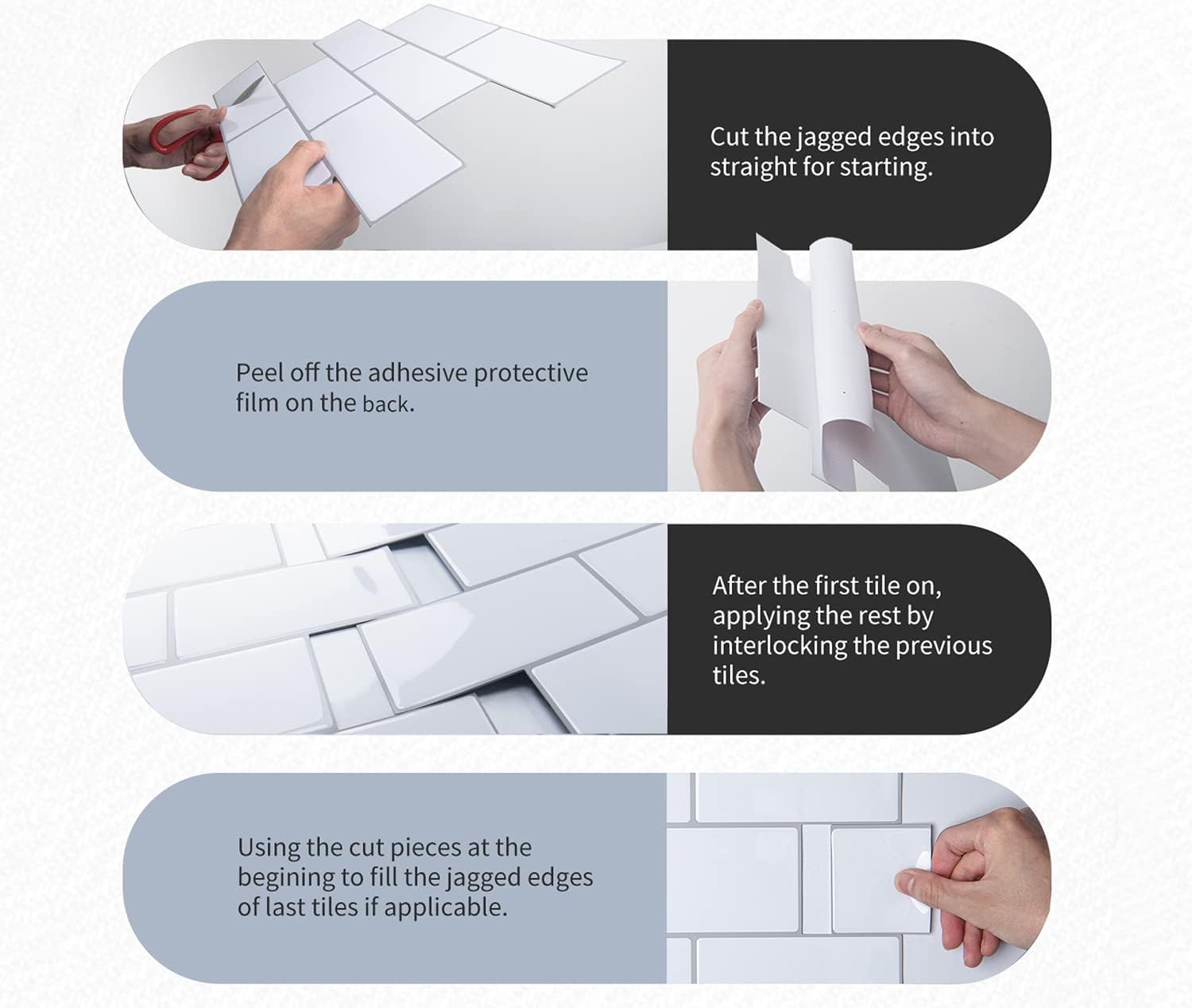 Cut the jagged edges into straight for starting.

Peel off the adhesive protective film on the back.

After the first tile on, applying the rest by interlocking the previous tiles.

Using the cut pieces at the begining to fill the jagged edges of last tiles if applicable.