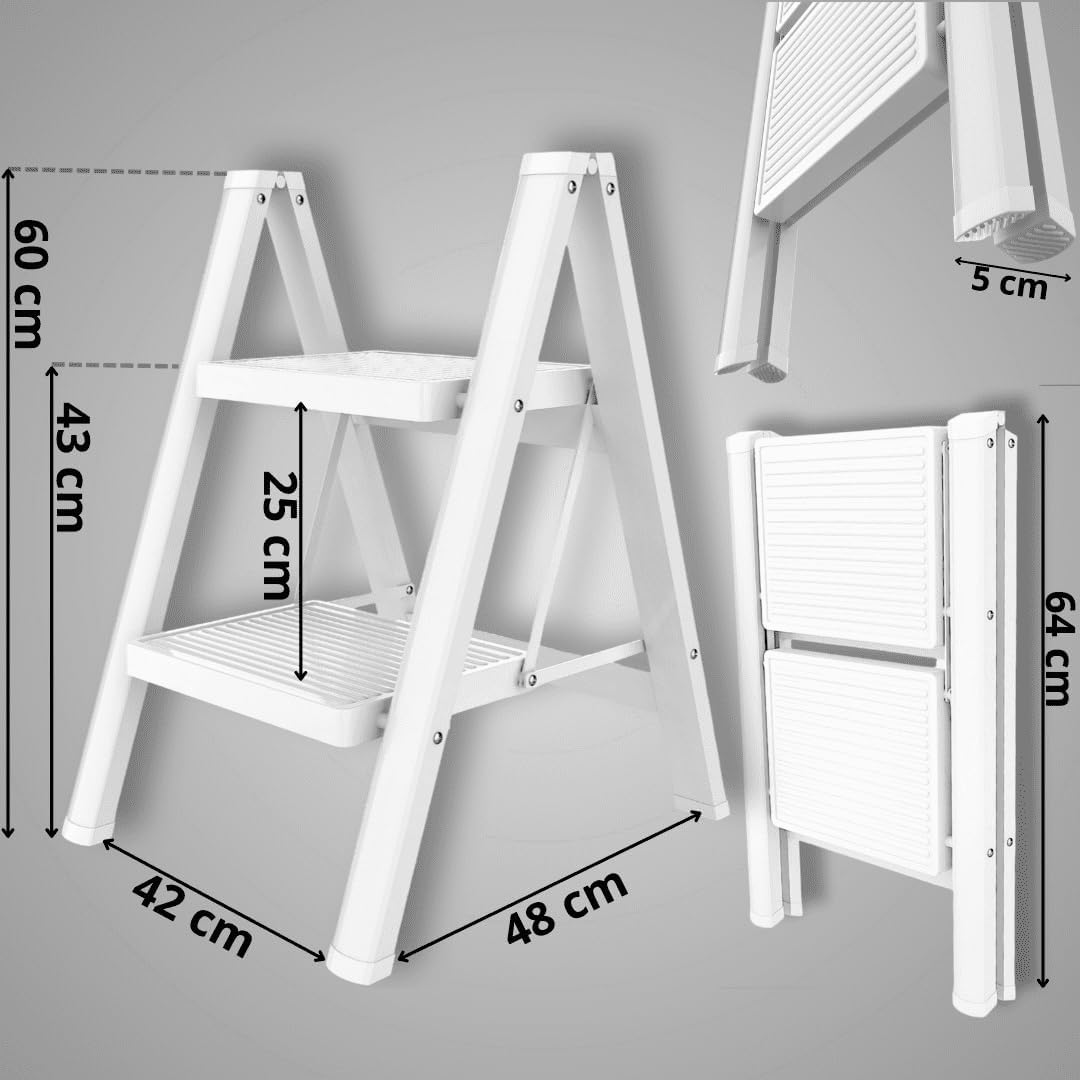 60 cm

43 cm

25 cm

42 cm

48 cm

5 cm

64 cm