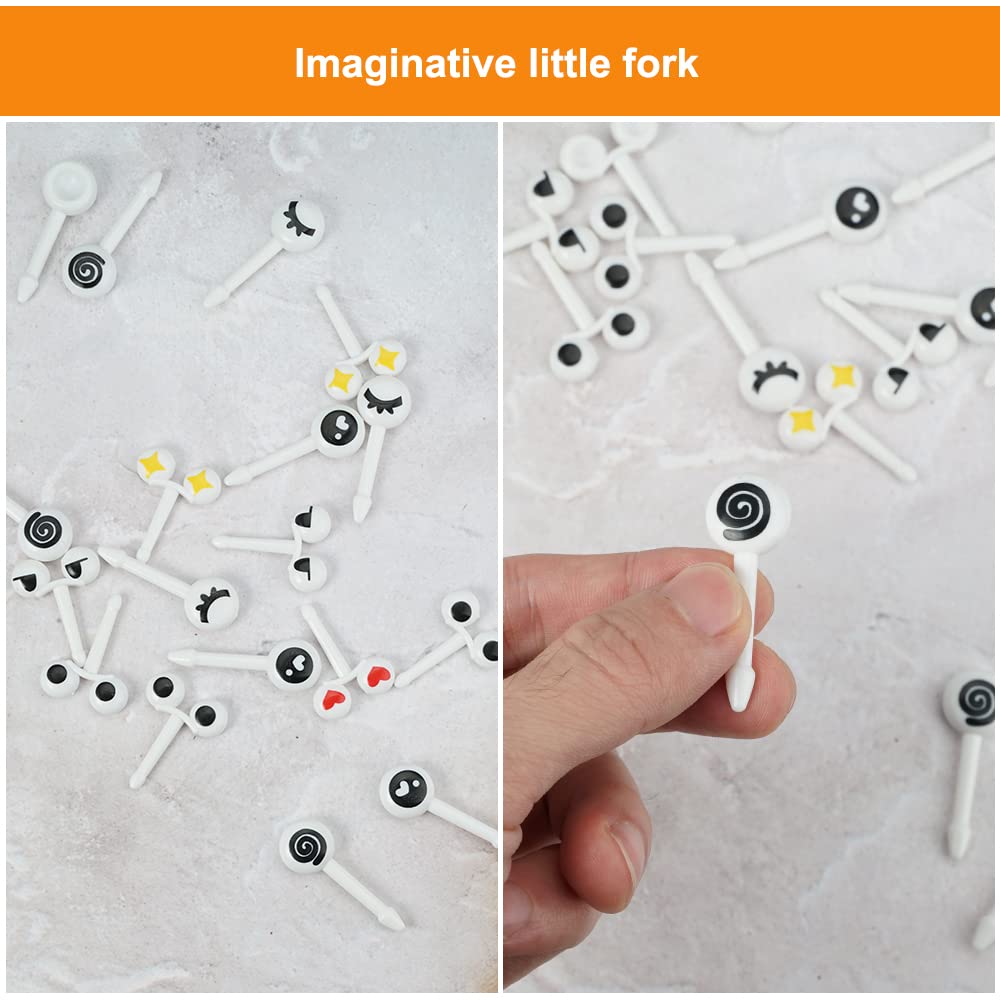 Imaginative little fork