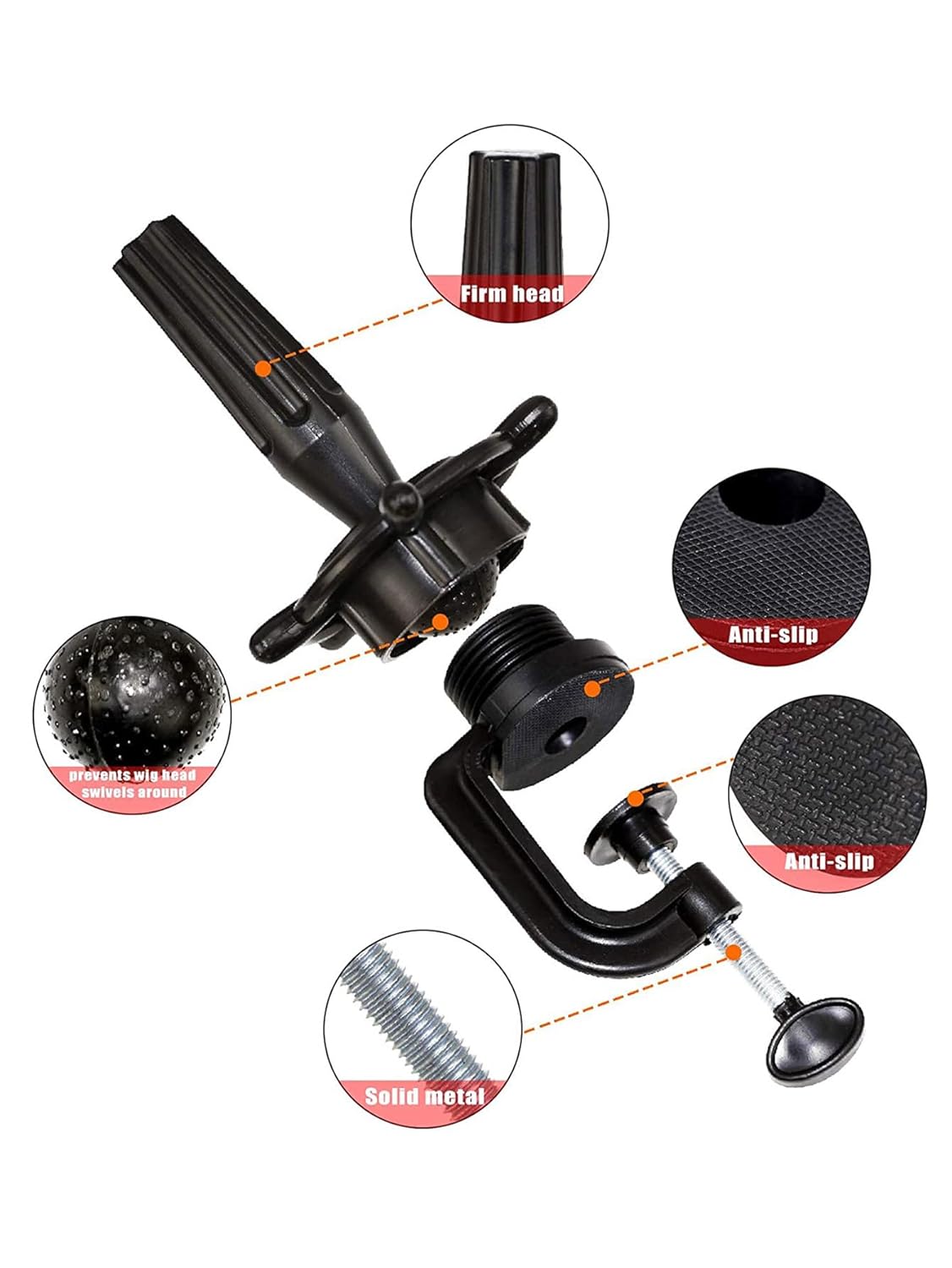 Firm head

Anti-slip

prevents wig head swivels around

Anti-slip

Solid metal