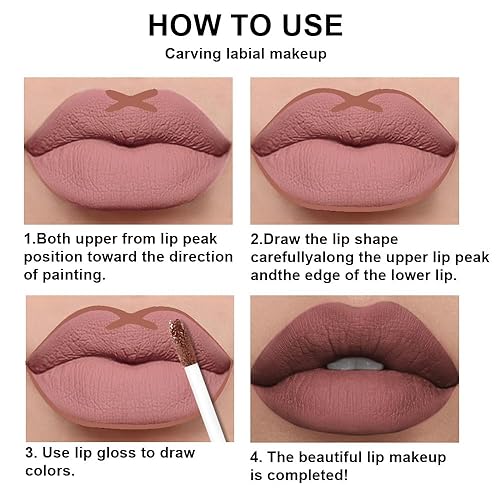 HOW TO USE

Carving labial makeup

1.Both upper from lip peak position toward the direction of painting.

2.Draw the lip shape carefullyalong the upper lip peak andthe edge of the lower lip.

3. Use lip gloss to draw colors.

4. The beautiful lip makeup is completed!