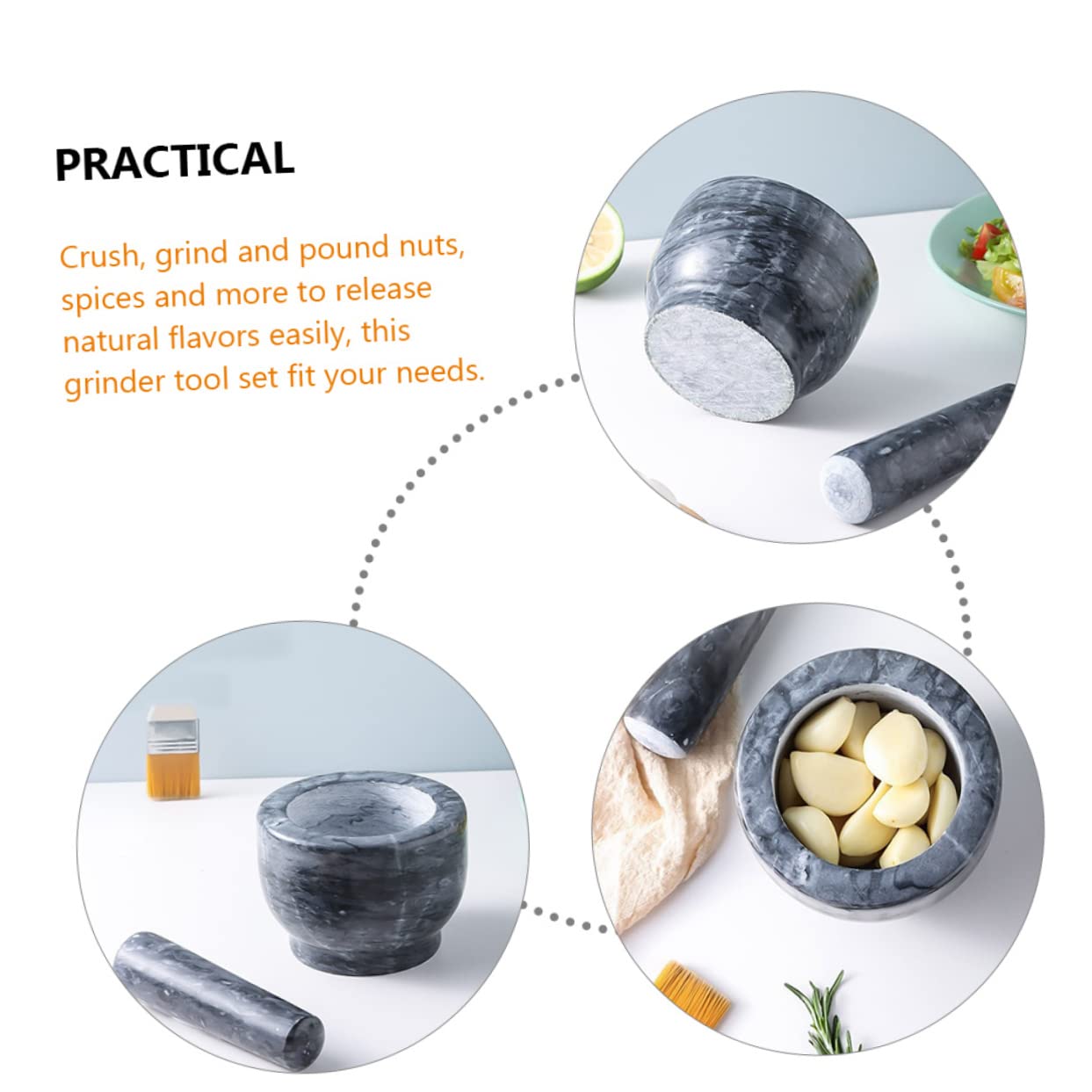 PRACTICAL

Crush, grind and pound nuts, spices and more to release natural flavors easily, this grinder tool set fit your needs.