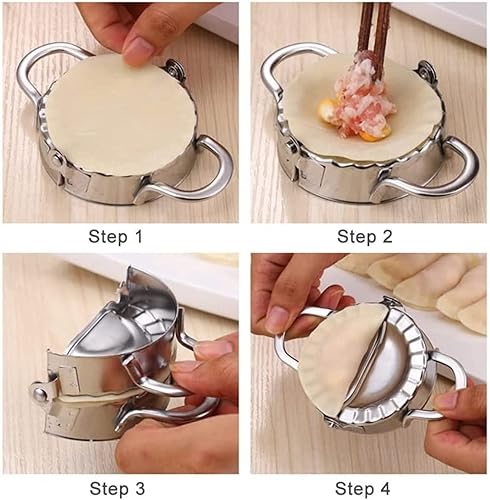 Step 1

Step 2

Step 3

Step 4