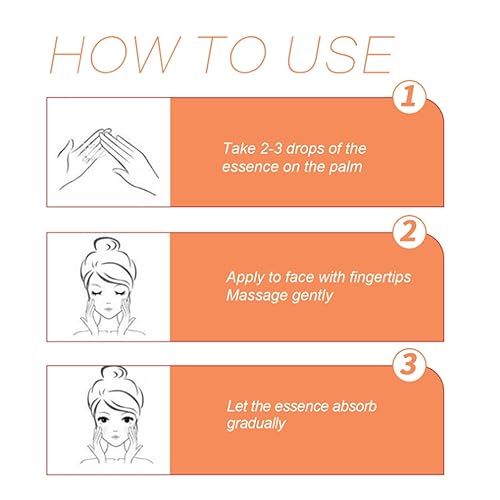 HOW TO USE

1

Take 2-3 drops of the essence on the palm

2

Apply to face with fingertips
Massage gently

3

Let the essence absorb gradually