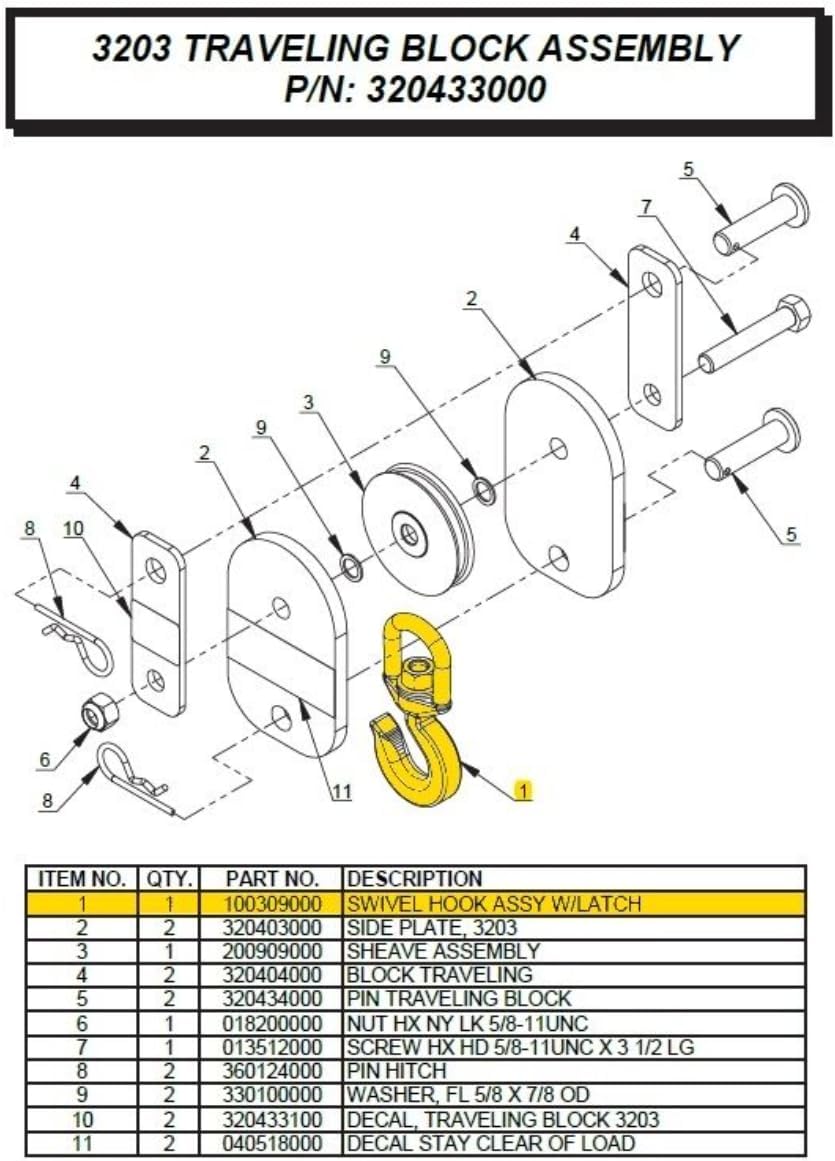 3203 TRAVELING BLOCK ASSEMBLY
P/N: 320433000

5
7
4
2
9
3
9
2
4
8
10
5
6
8
11
1

| ITEM NO. | QTY. | PART NO. | DESCRIPTION |
|---|---|---|---|
| 1 | 1 | 100309000 | SWIVEL HOOK ASSY W/LATCH |
| 2 | 2 | 320403000 | SIDE PLATE, 3203 |
| 3 | 1 | 200909000 | SHEAVE ASSEMBLY |
| 4 | 2 | 320404000 | BLOCK TRAVELING |
| 5 | 2 | 320434000 | PIN TRAVELING BLOCK |
| 6 | 1 | 018200000 | NUT HX NY LK 5/8-11UNC |
| 7 | 1 | 013512000 | SCREW HX HD 5/8-11UNC X 3 1/2 LG |
| 8 | 2 | 360124000 | PIN HITCH |
| 9 | 2 | 330100000 | WASHER, FL 5/8 X 7/8 OD |
| 10 | 2 | 320433100 | DECAL, TRAVELING BLOCK 3203 |
| 11 | 2 | 040518000 | DECAL STAY CLEAR OF LOAD |