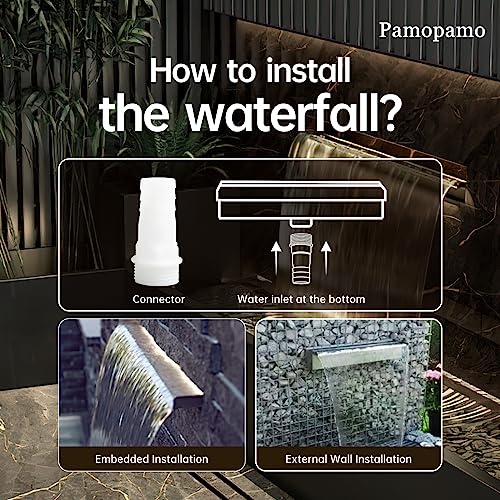 Pamopamo

How to install the waterfall?

Connector

Water inlet at the bottom

Embedded Installation

External Wall Installation