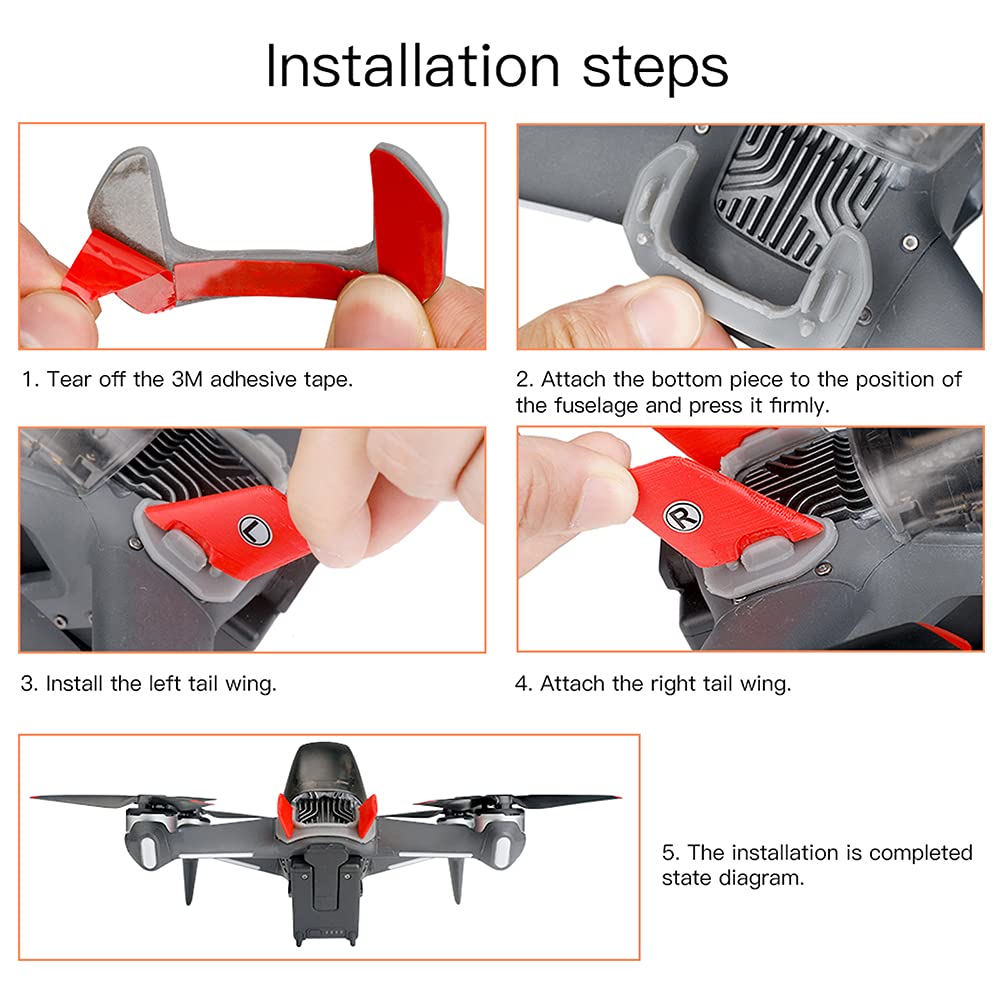 Installation steps

1. Tear off the 3M adhesive tape.

2. Attach the bottom piece to the position of the fuselage and press it firmly.

L

R

3. Install the left tail wing.

4. Attach the right tail wing.

5. The installation is completed state diagram.