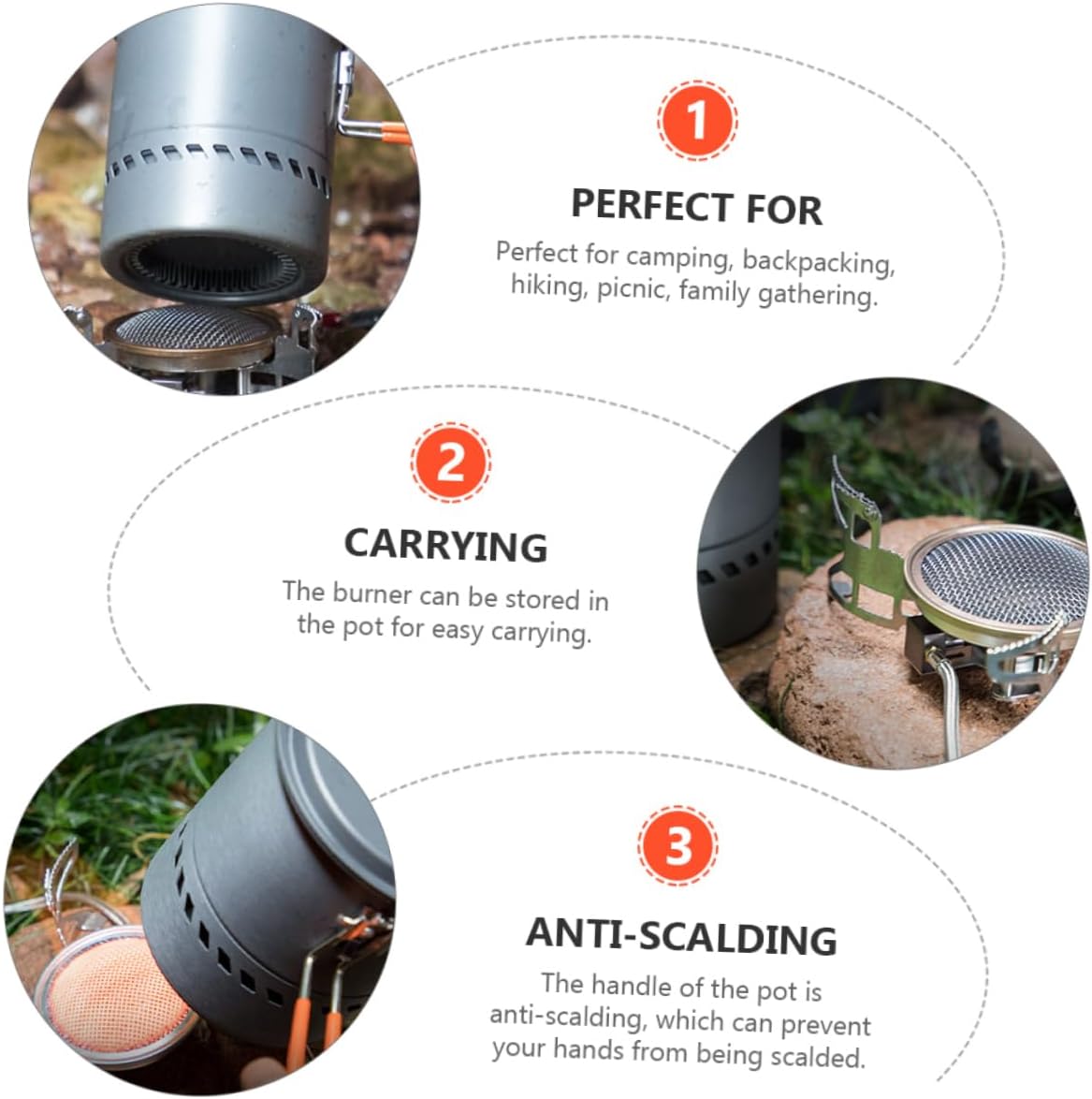 1

PERFECT FOR

Perfect for camping, backpacking, hiking, picnic, family gathering.

2

CARRYING

The burner can be stored in the pot for easy carrying.

3

ANTI-SCALDING

The handle of the pot is anti-scalding, which can prevent your hands from being scalded.