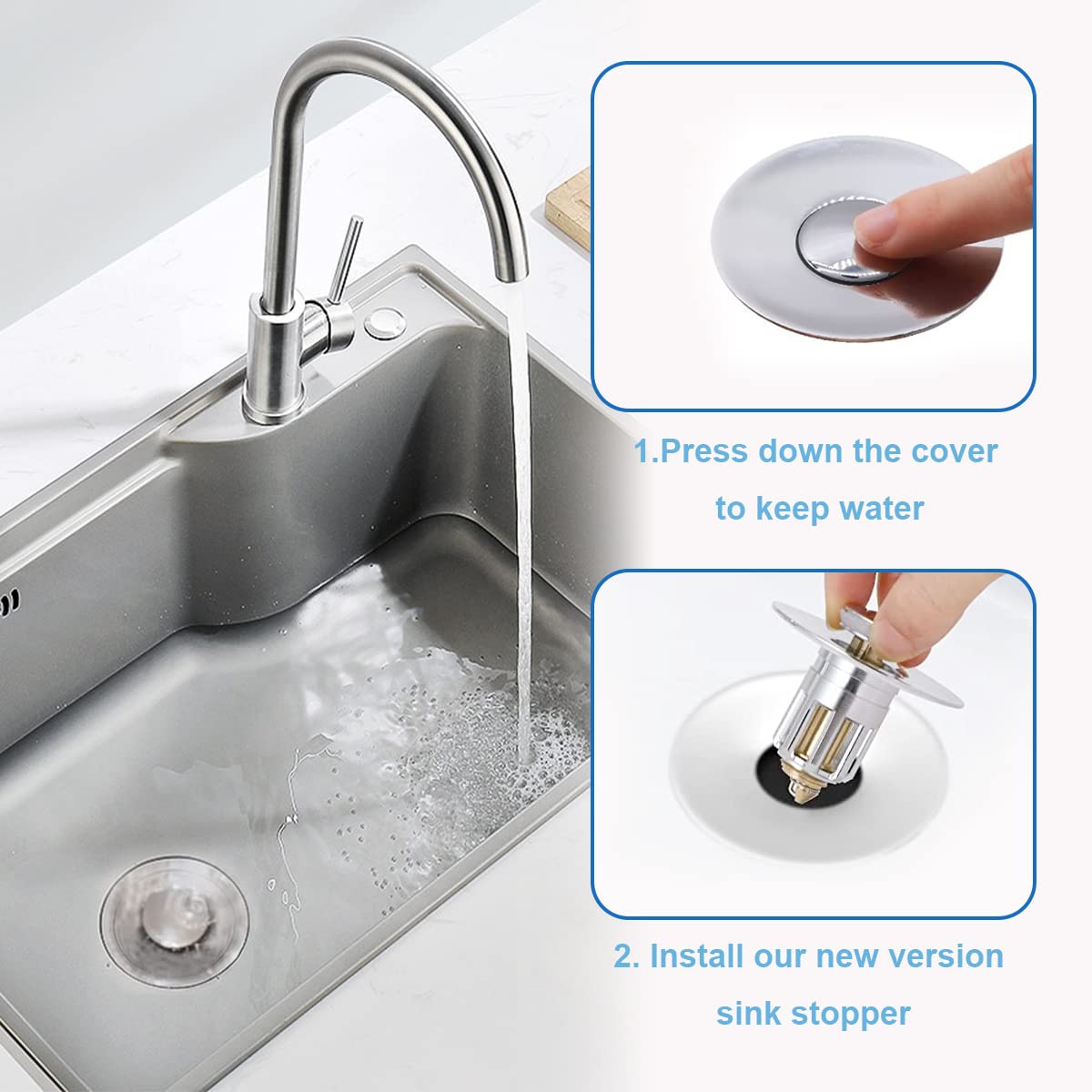 1.Press down the cover to keep water

2. Install our new version sink stopper