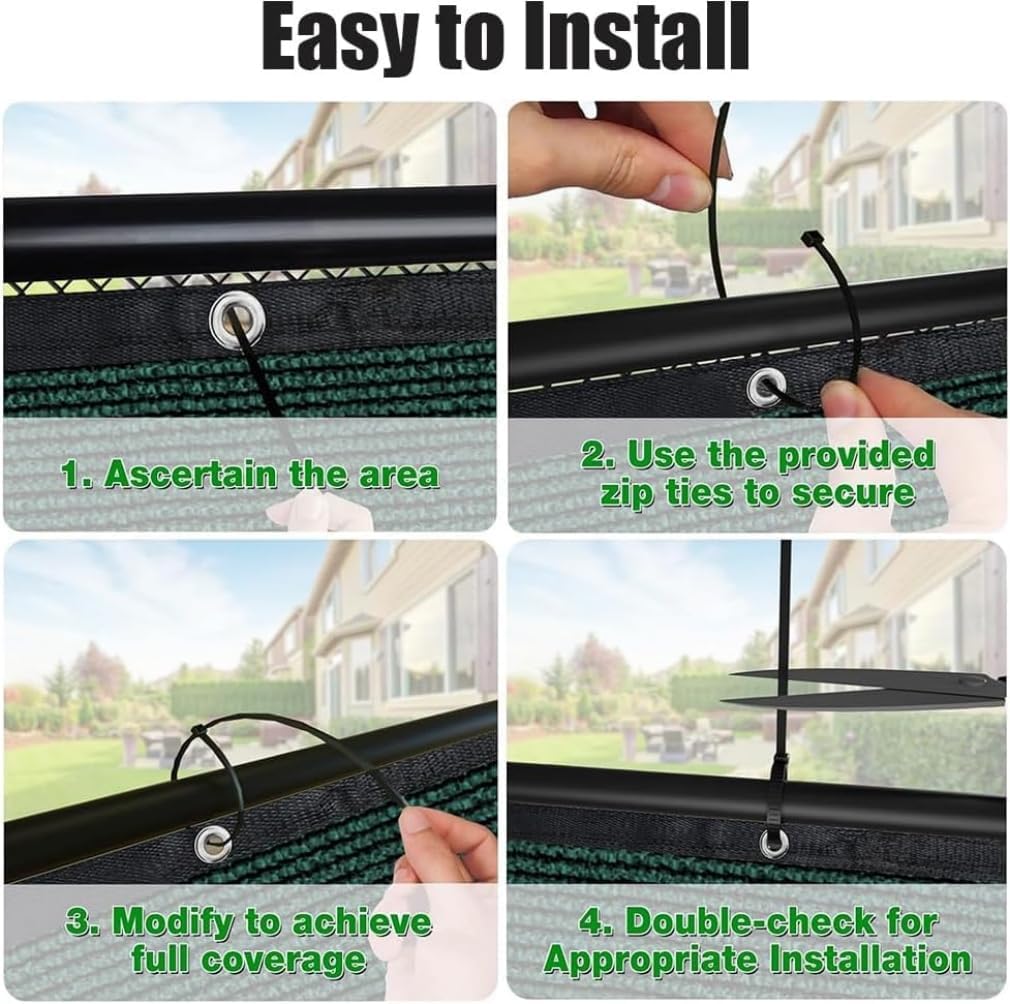 Easy to Install

1. Ascertain the area

2. Use the provided zip ties to secure

3. Modify to achieve full coverage

4. Double-check for Appropriate Installation