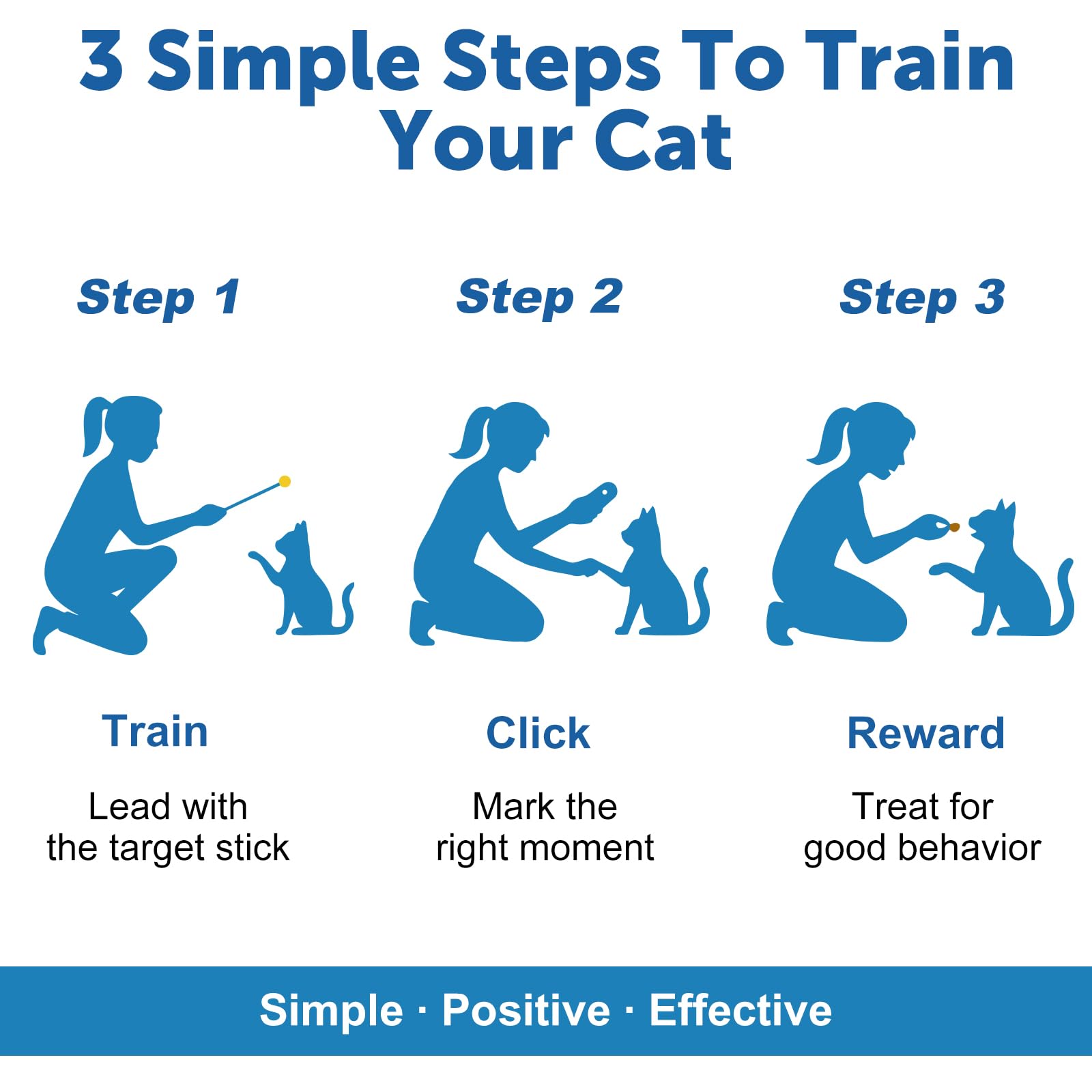 3 Simple Steps To Train Your Cat

Step 1

Train

Lead with the target stick

Step 2

Click

Mark the right moment

Step 3

Reward

Treat for good behavior

Simple · Positive · Effective