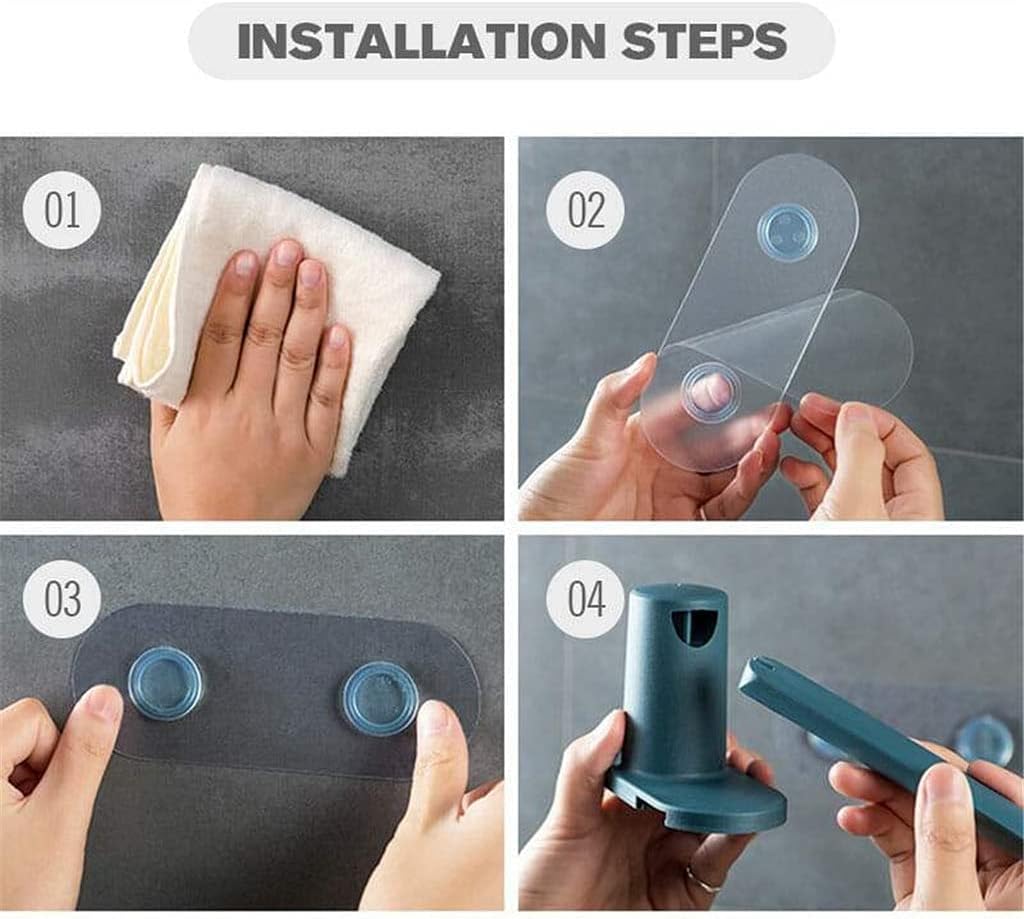 INSTALLATION STEPS

01

02

03

04