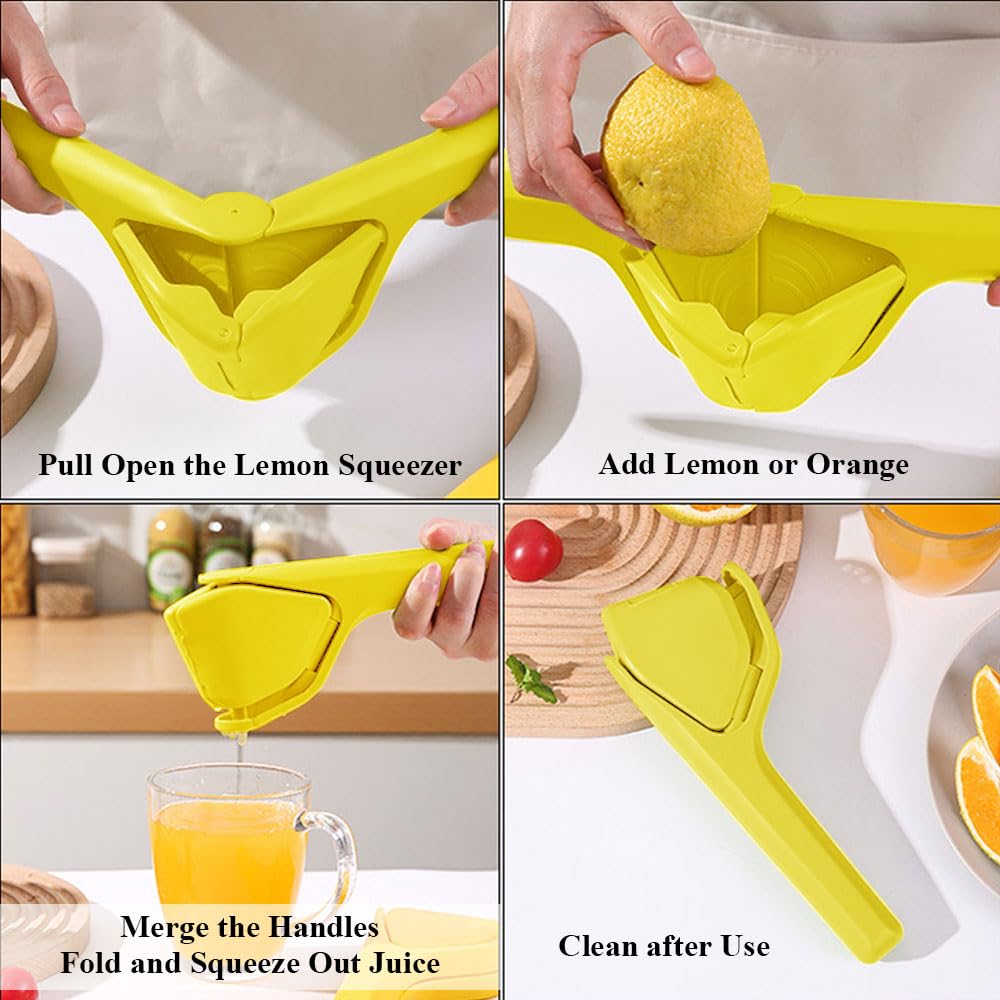 Pull Open the Lemon Squeezer

Add Lemon or Orange

Merge the Handles
Fold and Squeeze Out Juice

Clean after Use