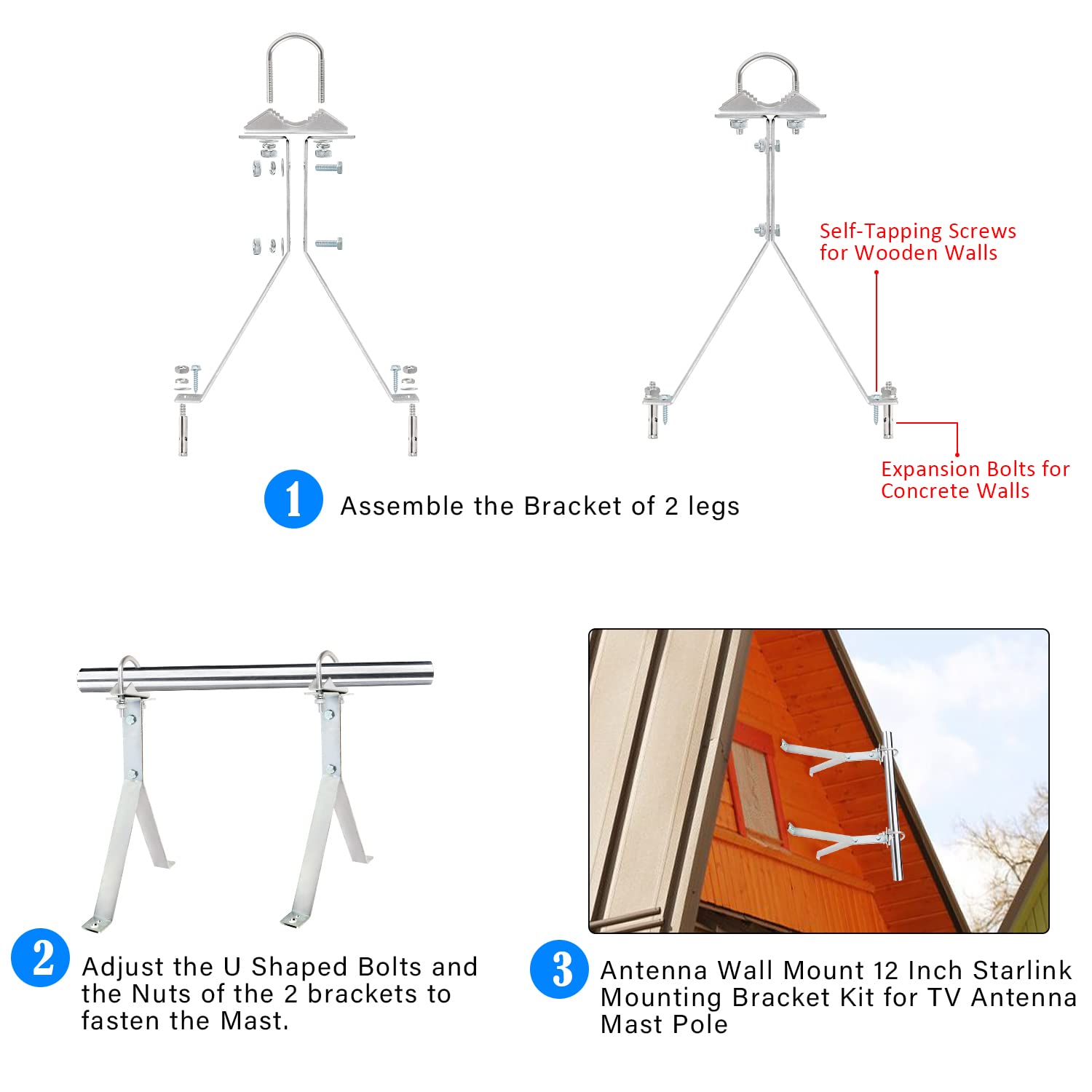 Self-Tapping Screws for Wooden Walls

Expansion Bolts for Concrete Walls

1 Assemble the Bracket of 2 legs

2 Adjust the U Shaped Bolts and the Nuts of the 2 brackets to fasten the Mast.

3 Antenna Wall Mount 12 Inch Starlink Mounting Bracket Kit for TV Antenna Mast Pole