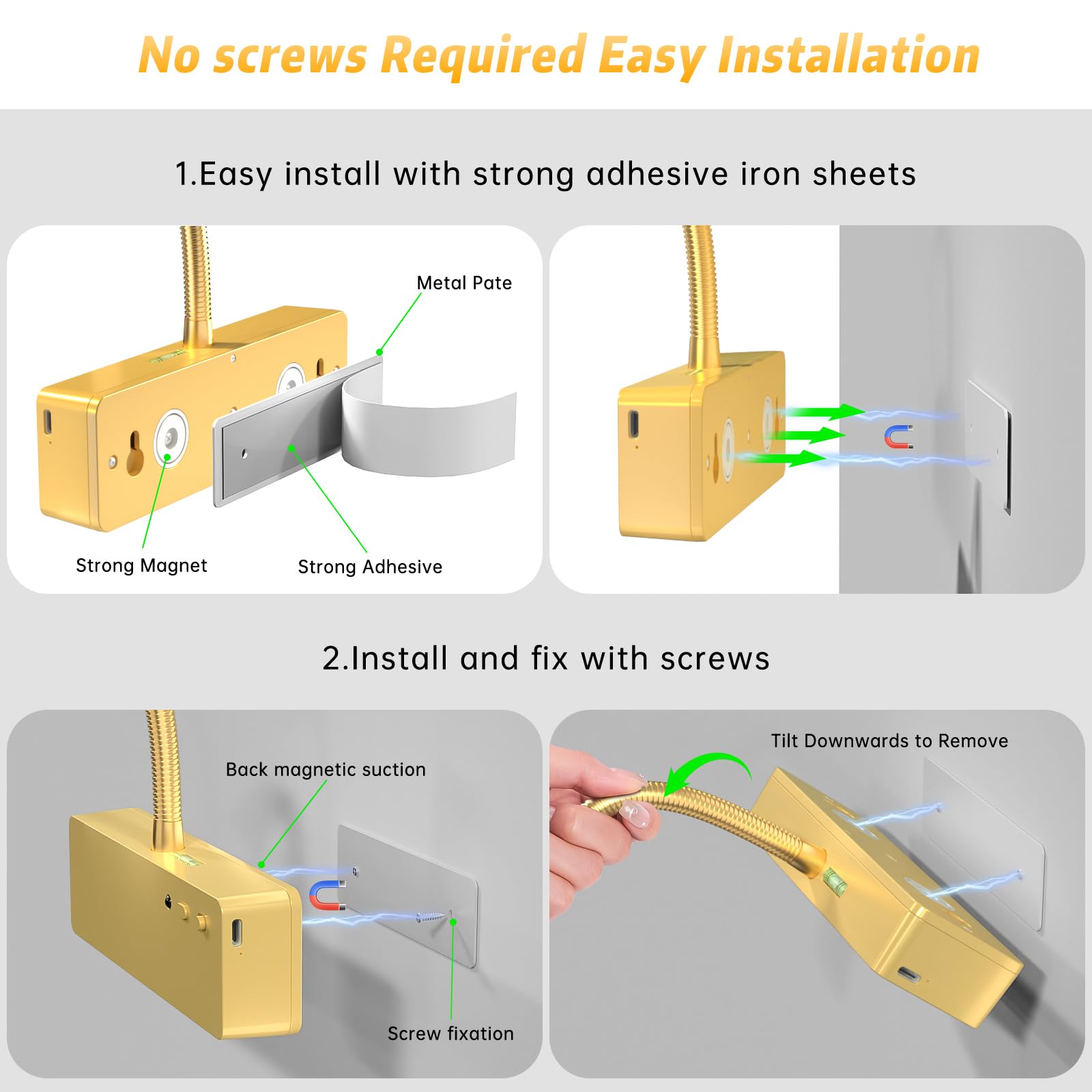 No screws Required Easy Installation

1.Easy install with strong adhesive iron sheets

Metal Pate

Strong Magnet

Strong Adhesive

2.Install and fix with screws

Back magnetic suction

Screw fixation

Tilt Downwards to Remove