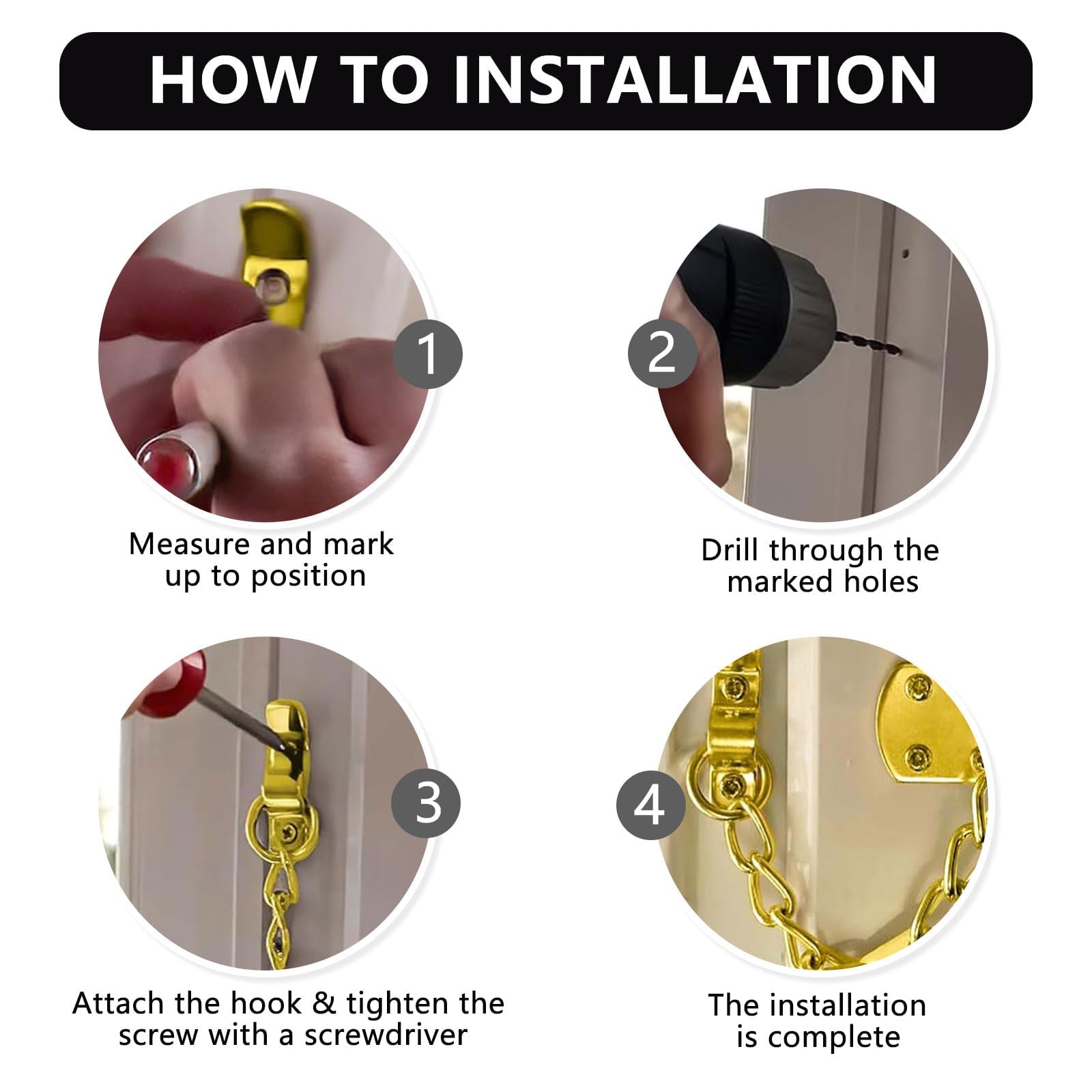 HOW TO INSTALLATION

1

Measure and mark up to position

2

Drill through the marked holes

3

Attach the hook & tighten the screw with a screwdriver

4

The installation is complete