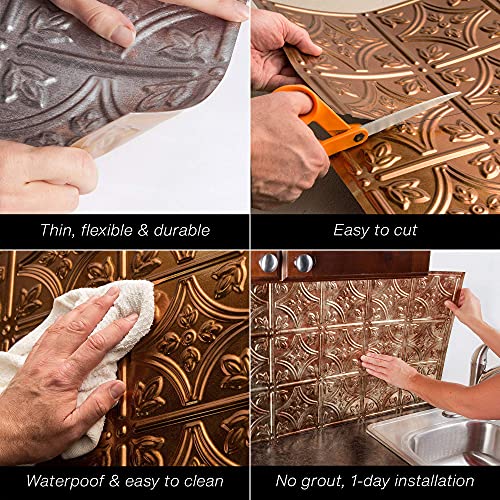 Thin, flexible & durable

Easy to cut

Waterpoof & easy to clean

No grout, 1-day installation