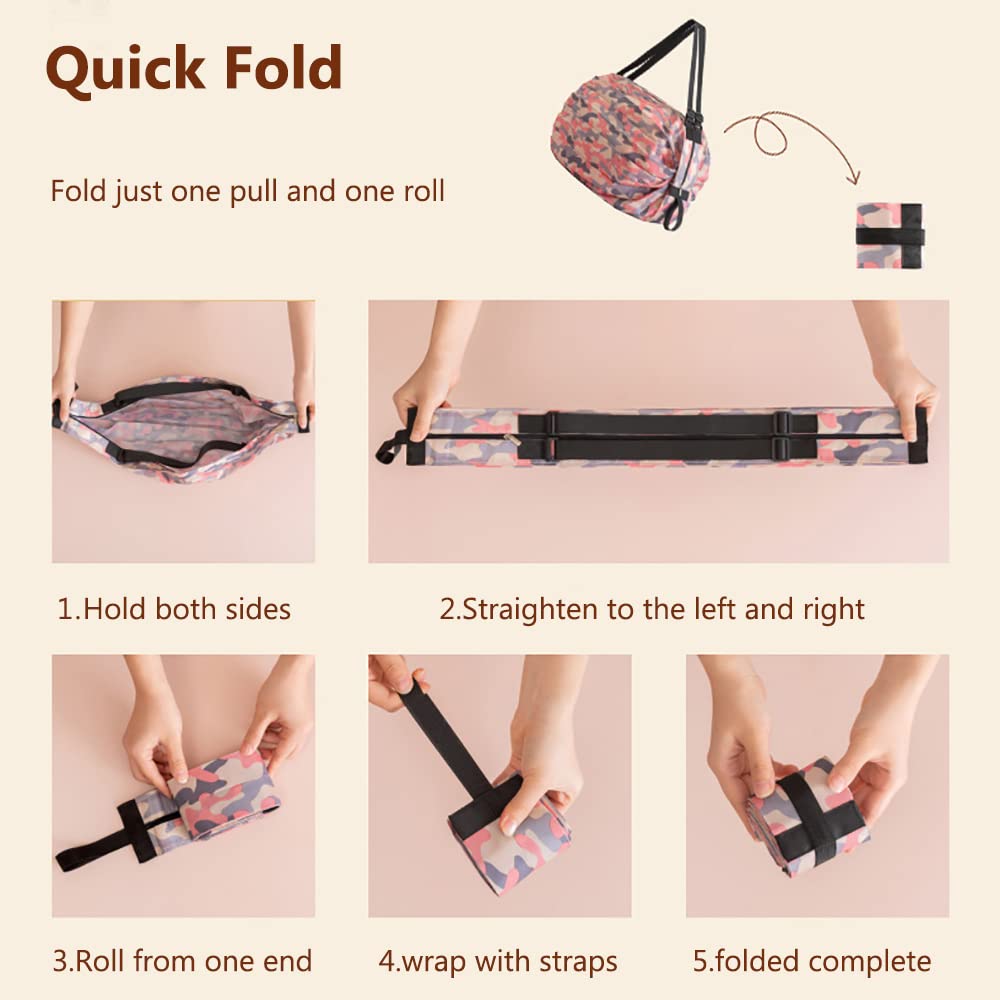 Quick Fold

Fold just one pull and one roll

1.Hold both sides

2.Straighten to the left and right

3.Roll from one end

4.wrap with straps

5.folded complete