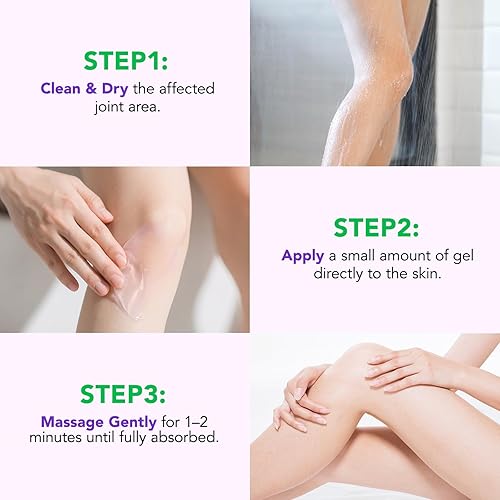 STEP1:
Clean & Dry the affected joint area.

STEP2:
Apply a small amount of gel directly to the skin.

STEP3:
Massage Gently for 1–2 minutes until fully absorbed.