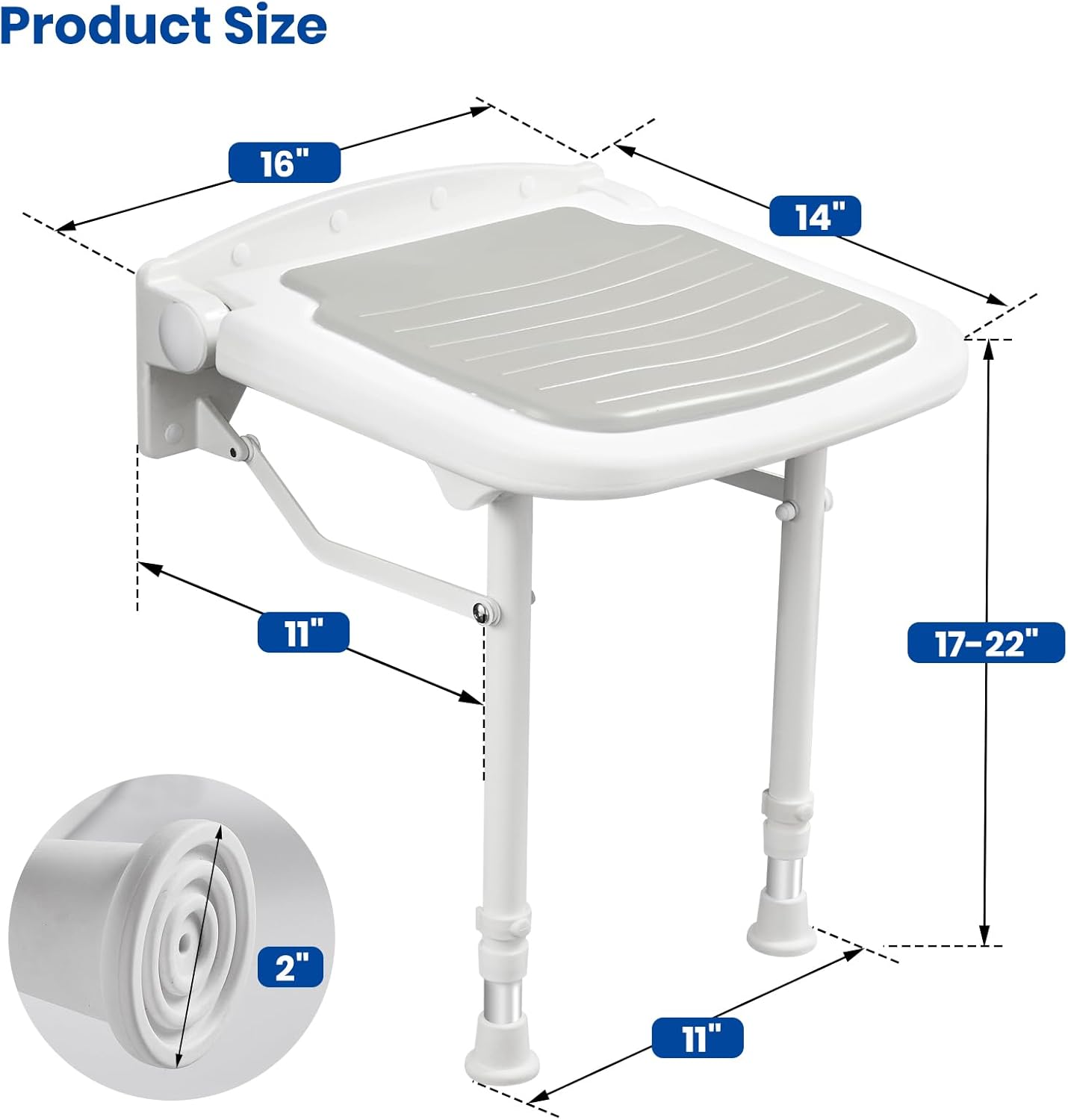 Product Size

16"

14"

11"

17-22"

2"

11"