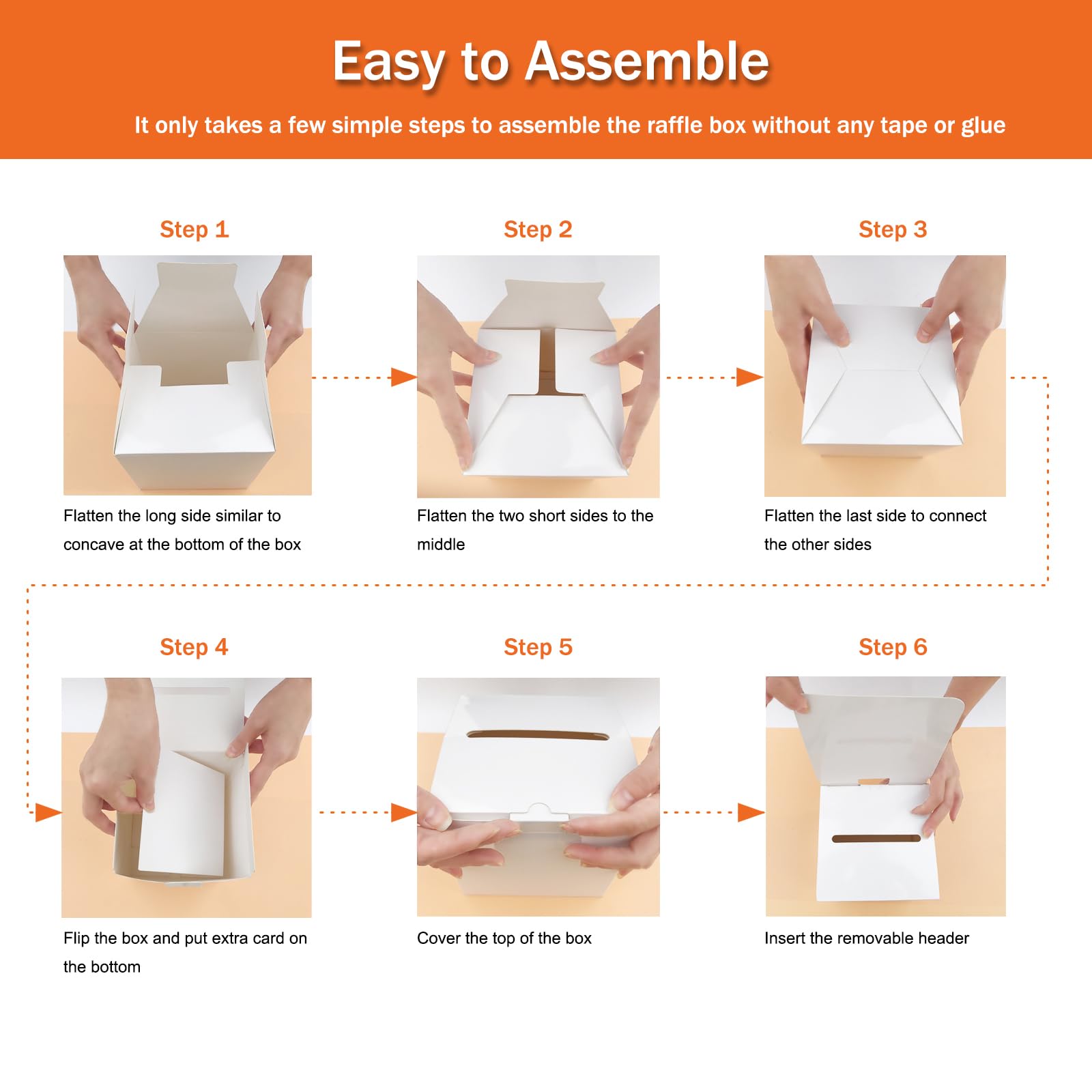 Easy to Assemble

It only takes a few simple steps to assemble the raffle box without any tape or glue

Step 1

Flatten the long side similar to concave at the bottom of the box

Step 2

Flatten the two short sides to the middle

Step 3

Flatten the last side to connect the other sides

Step 4

Flip the box and put extra card on the bottom

Step 5

Cover the top of the box

Step 6

Insert the removable header